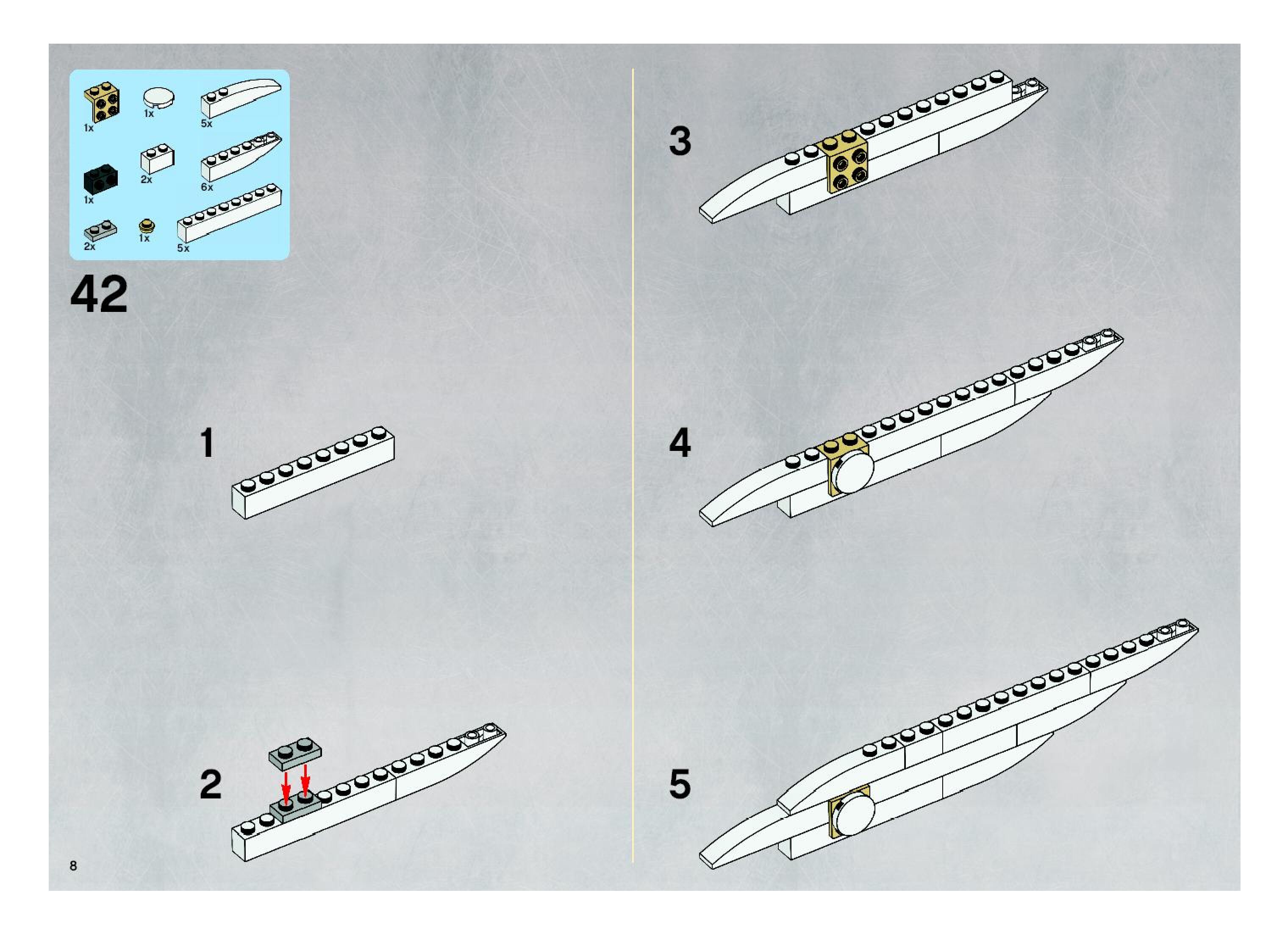 1x
1x
5x
1x
2x
6x
2x
1x
5x

42

1

2

3

4

5

8