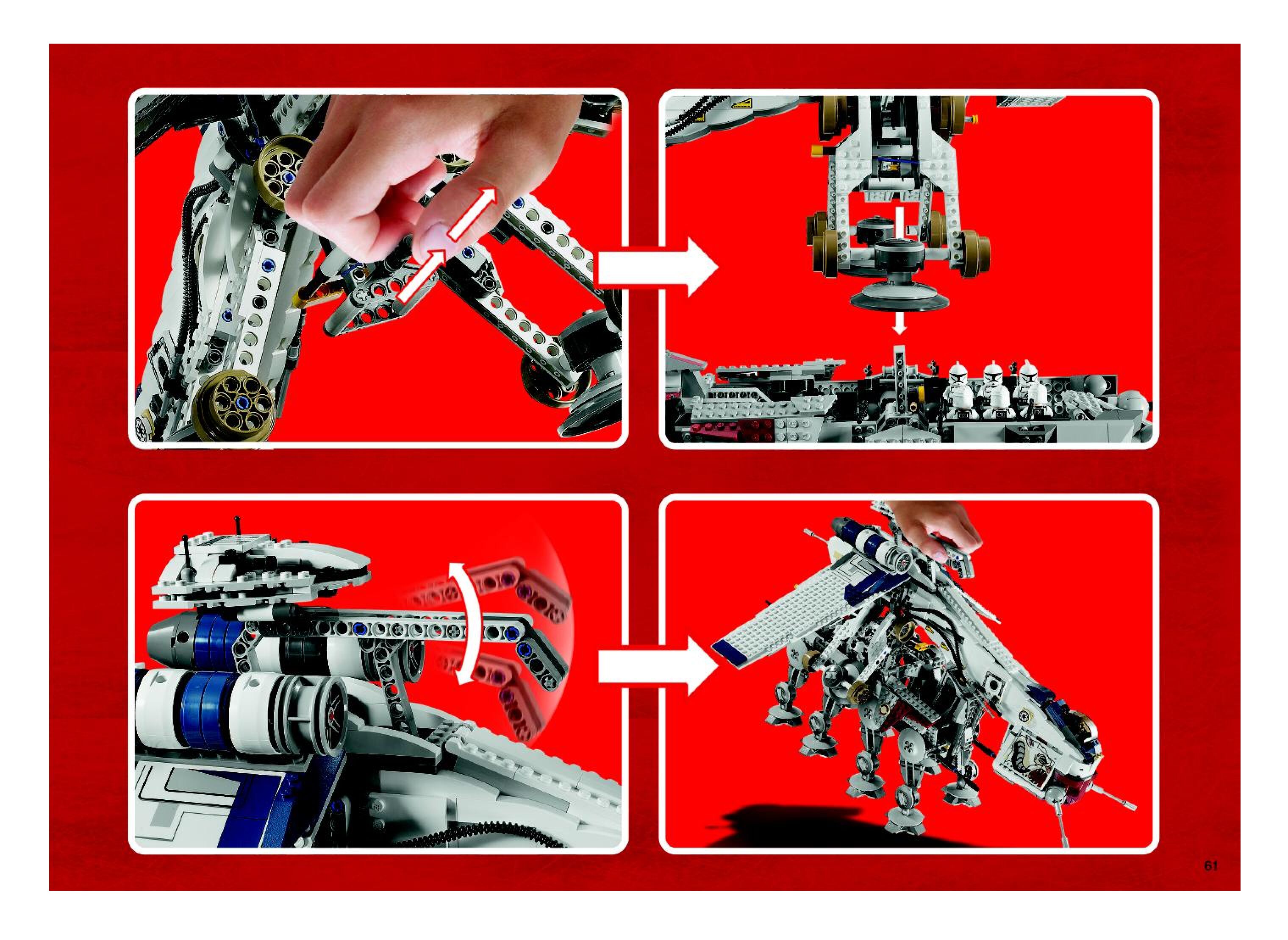 61