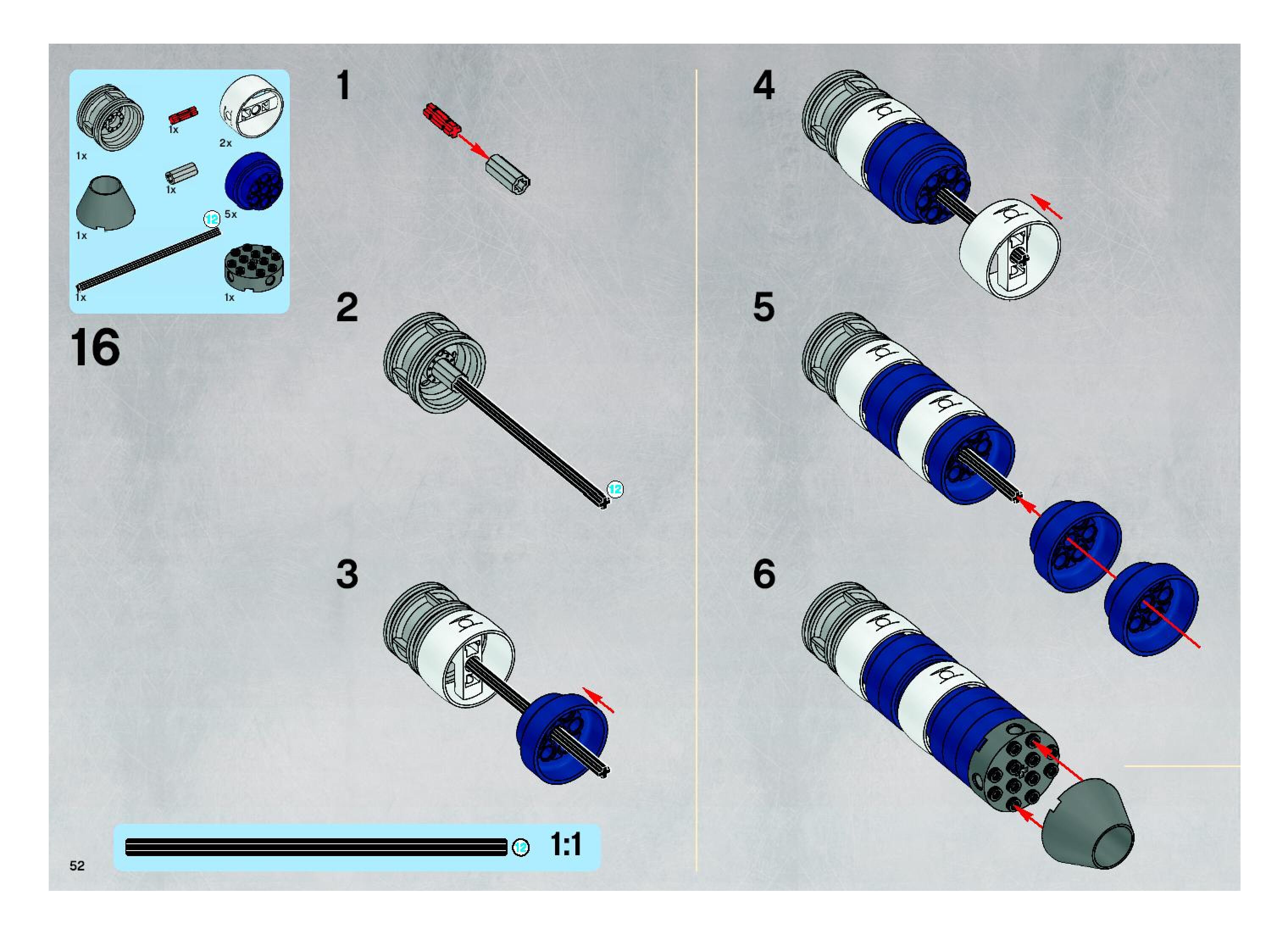 1x
1x
2x
1x
1x
5x
12
1x
1x

16

1

2

12

3

4

5

6

12 1:1

52