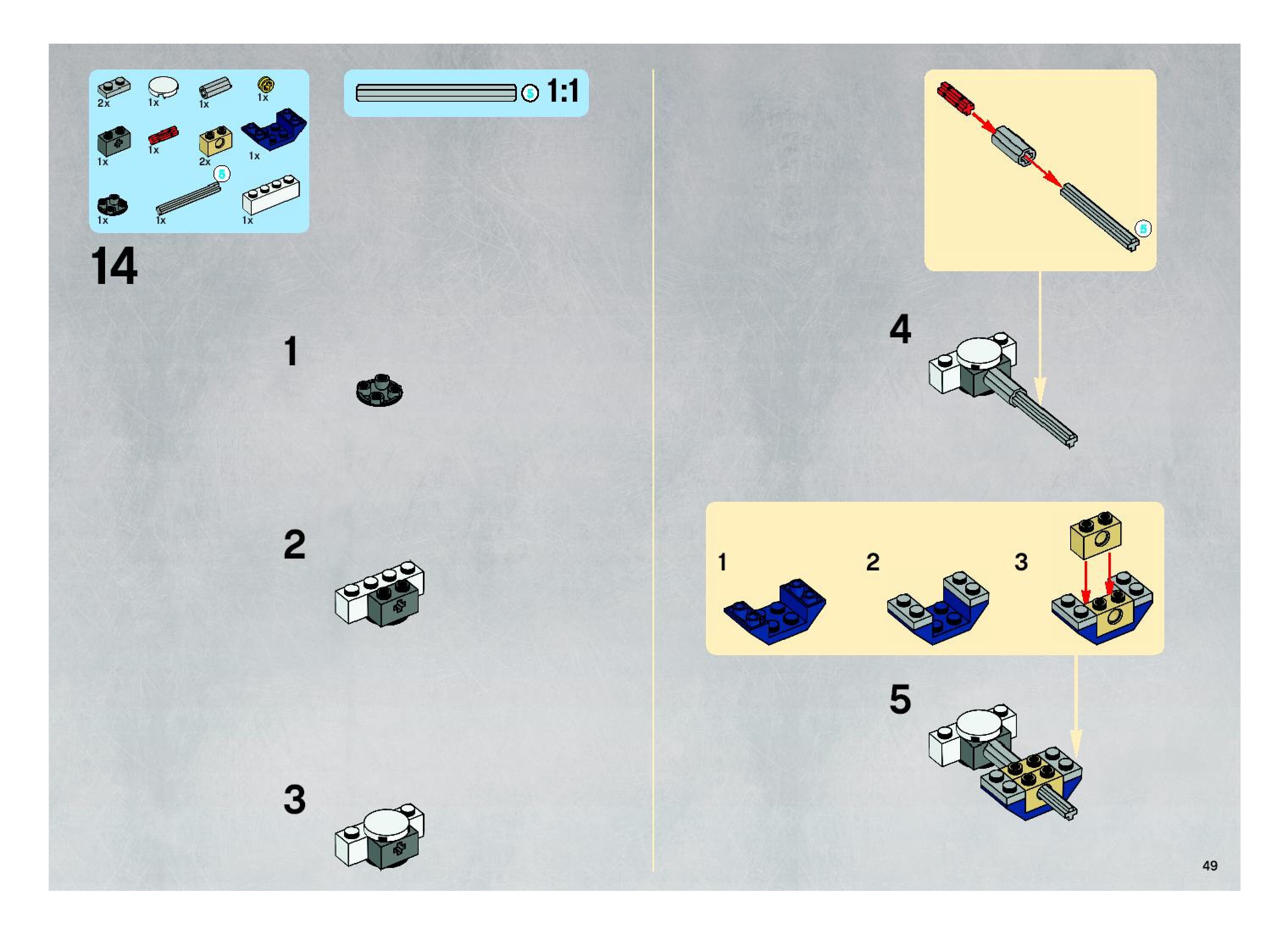 2x 1x 1x 1x
1x 1x 2x 1x
5
1x 1x 1x

5 1:1

14

1

2

3

5

4

1 2 3

5

49