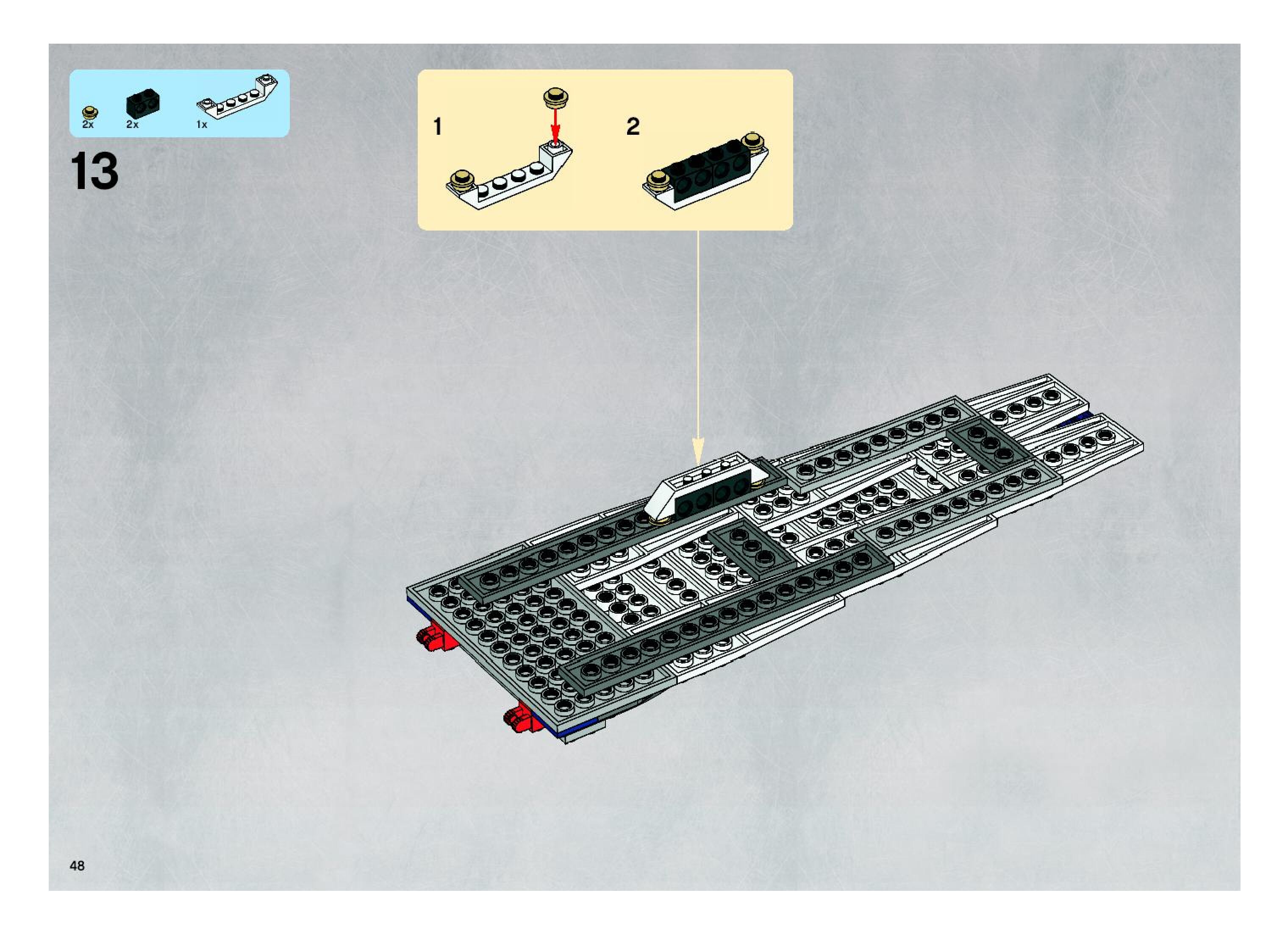 2x 2x 1x

13

1

2

48