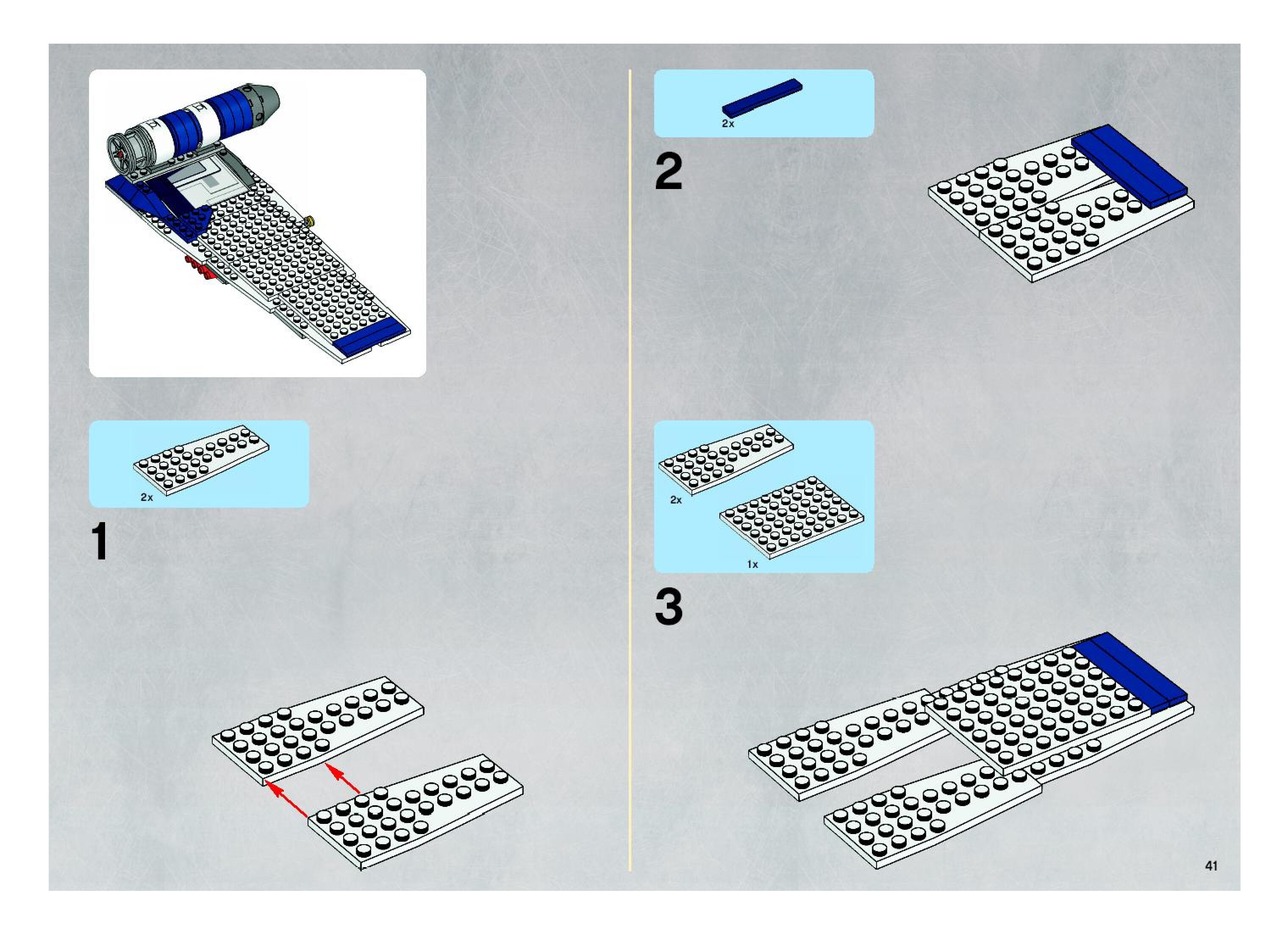 2x

1

2x

2

2x

1x

3

41