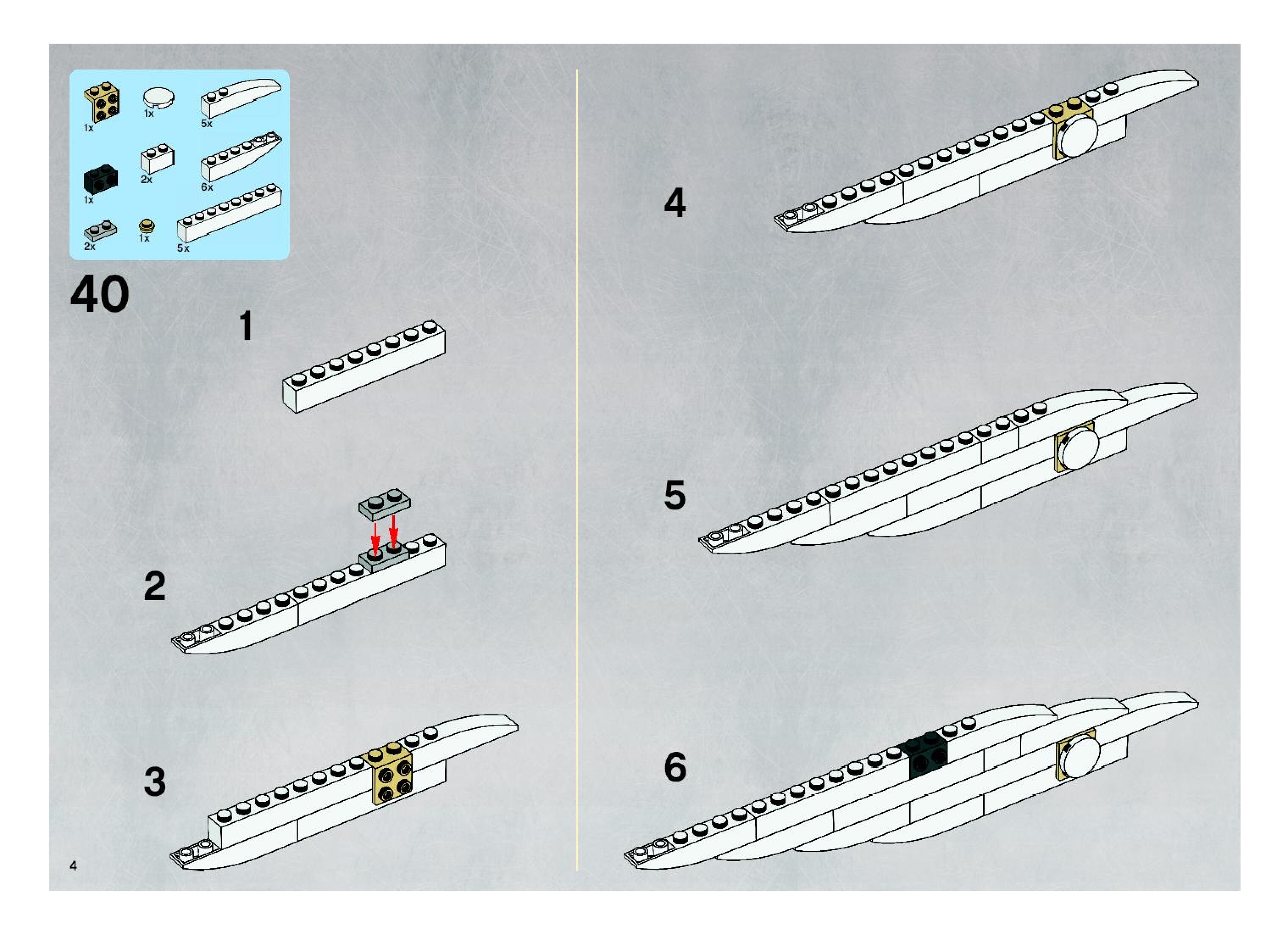 1x
1x
5x
1x
2x
6x
2x
1x
5x

40

1

2

3

4

5

6

4