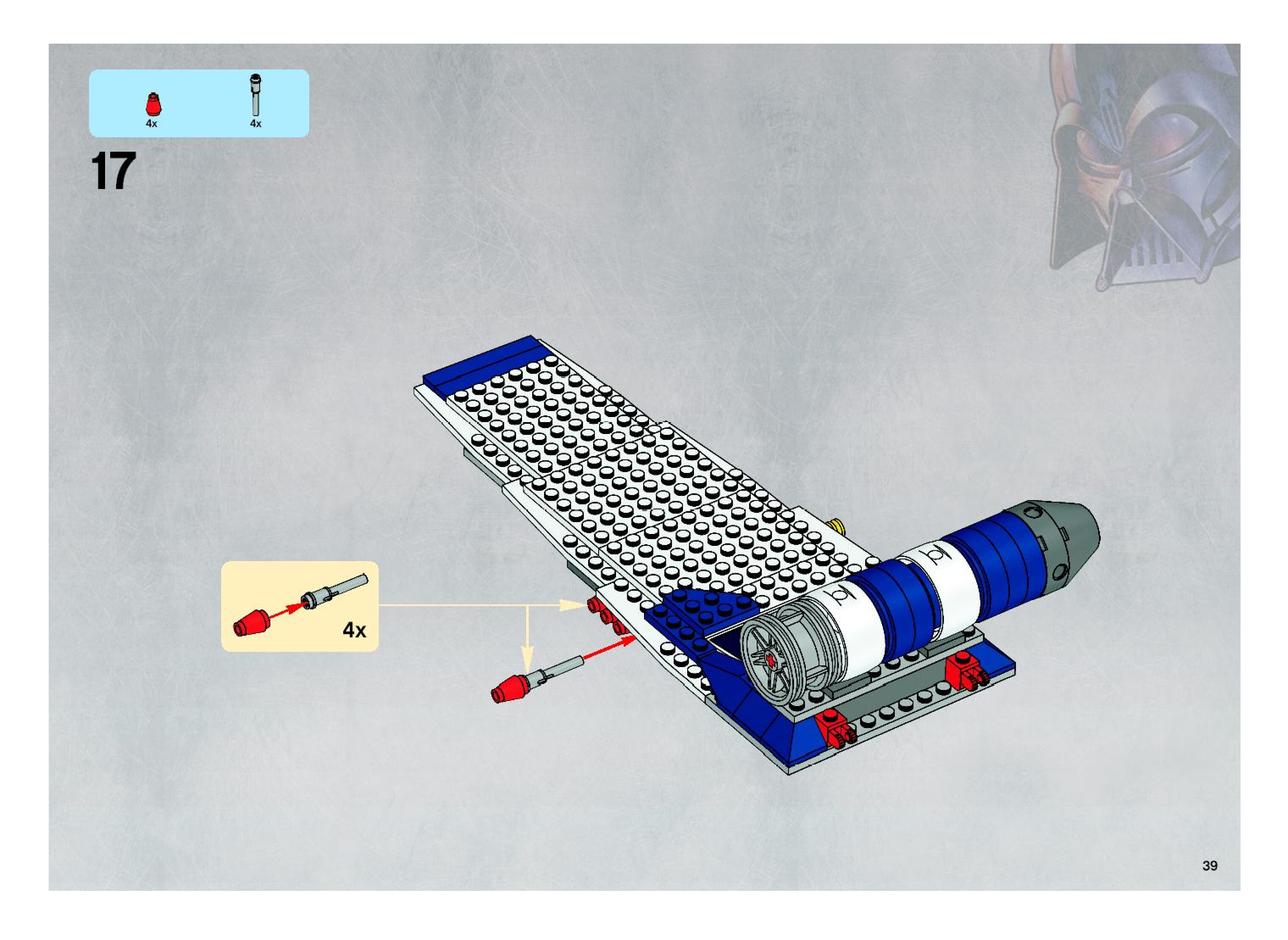 4x 4x

17

4x

39