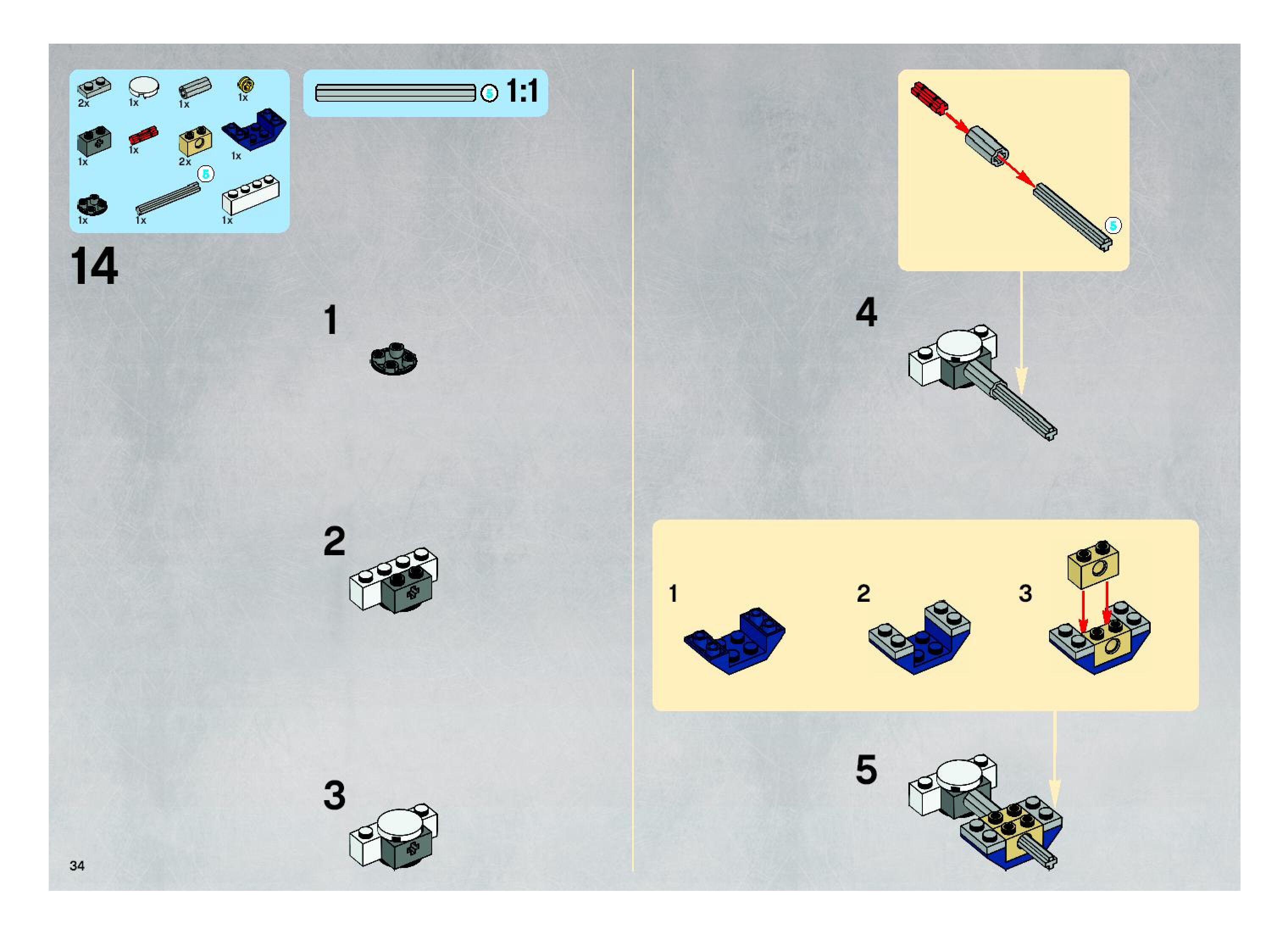 2x 1x 1x 1x
1x 1x 2x 1x
5
1x 1x 1x

5 1:1

14

1

2

3

5

4

1 2 3

5

34