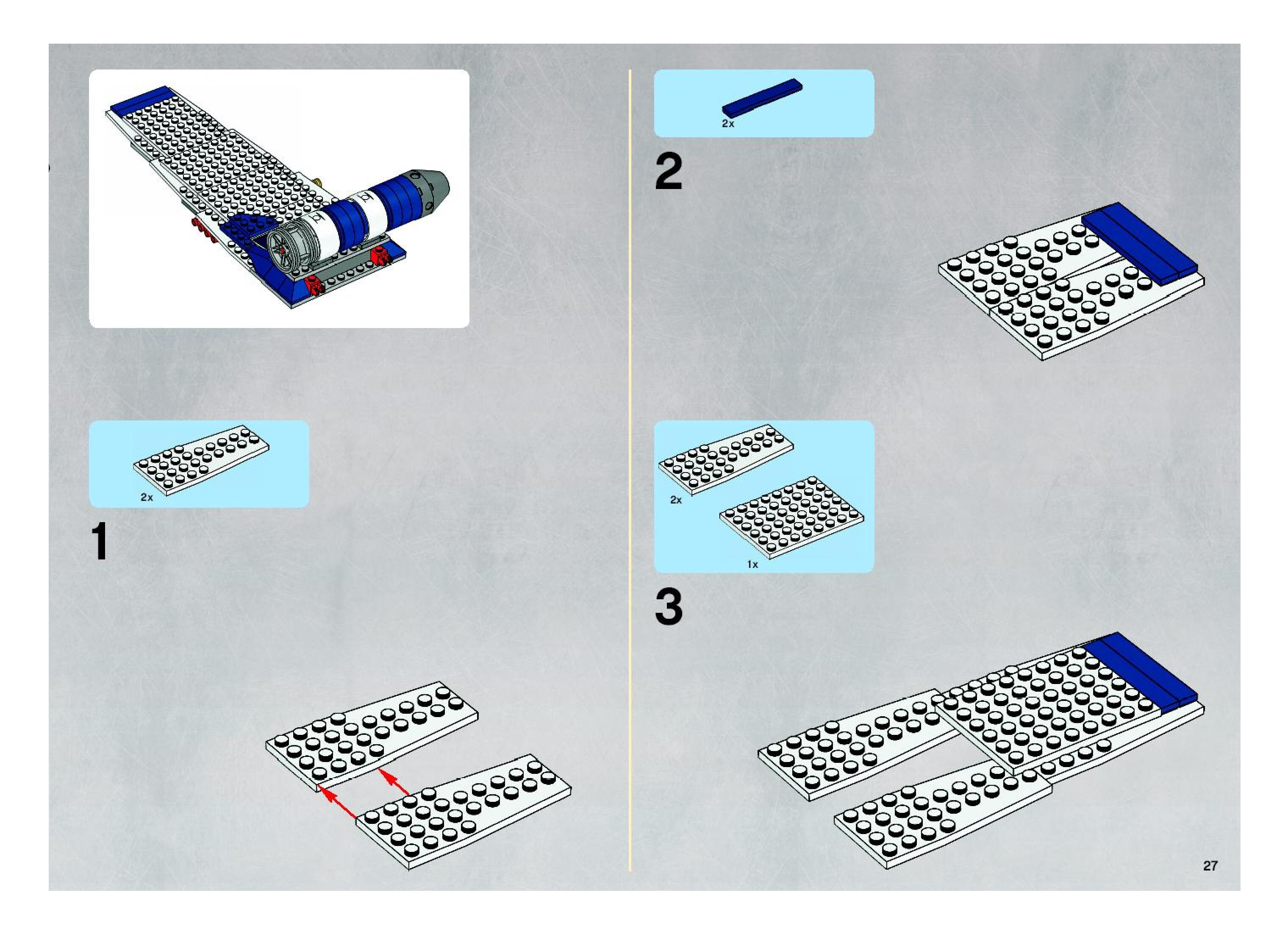 2x

1

2x

2

2x

1x

3

27