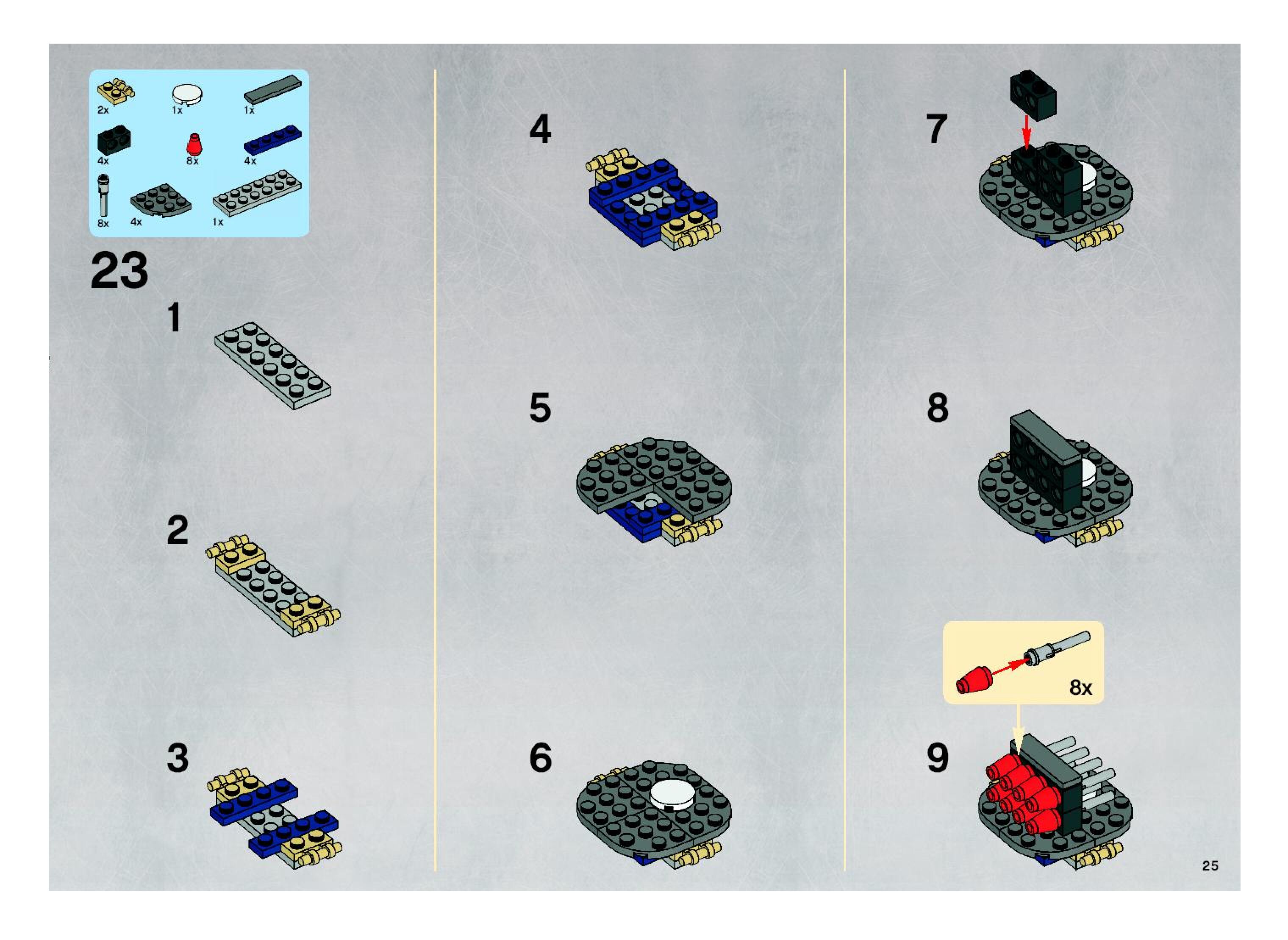 2x 1x 1x
4x 8x 4x
8x 4x 1x

23

1

2

3

4

5

6

7

8

8x

9

25