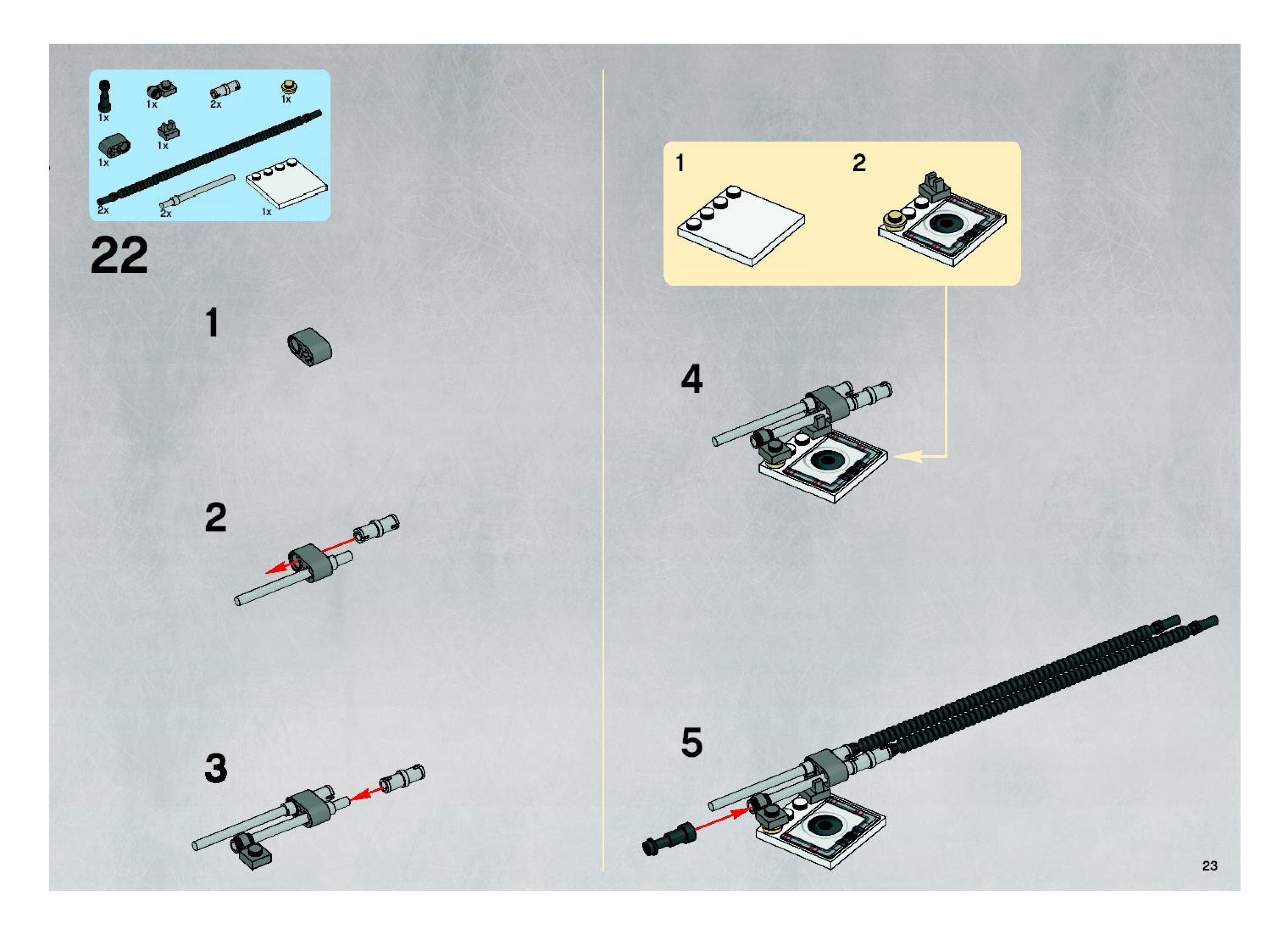 1x
1x
2x
1x
1x
1x
2x
2x
1x

22

1

2

3

1
2

4

5

23