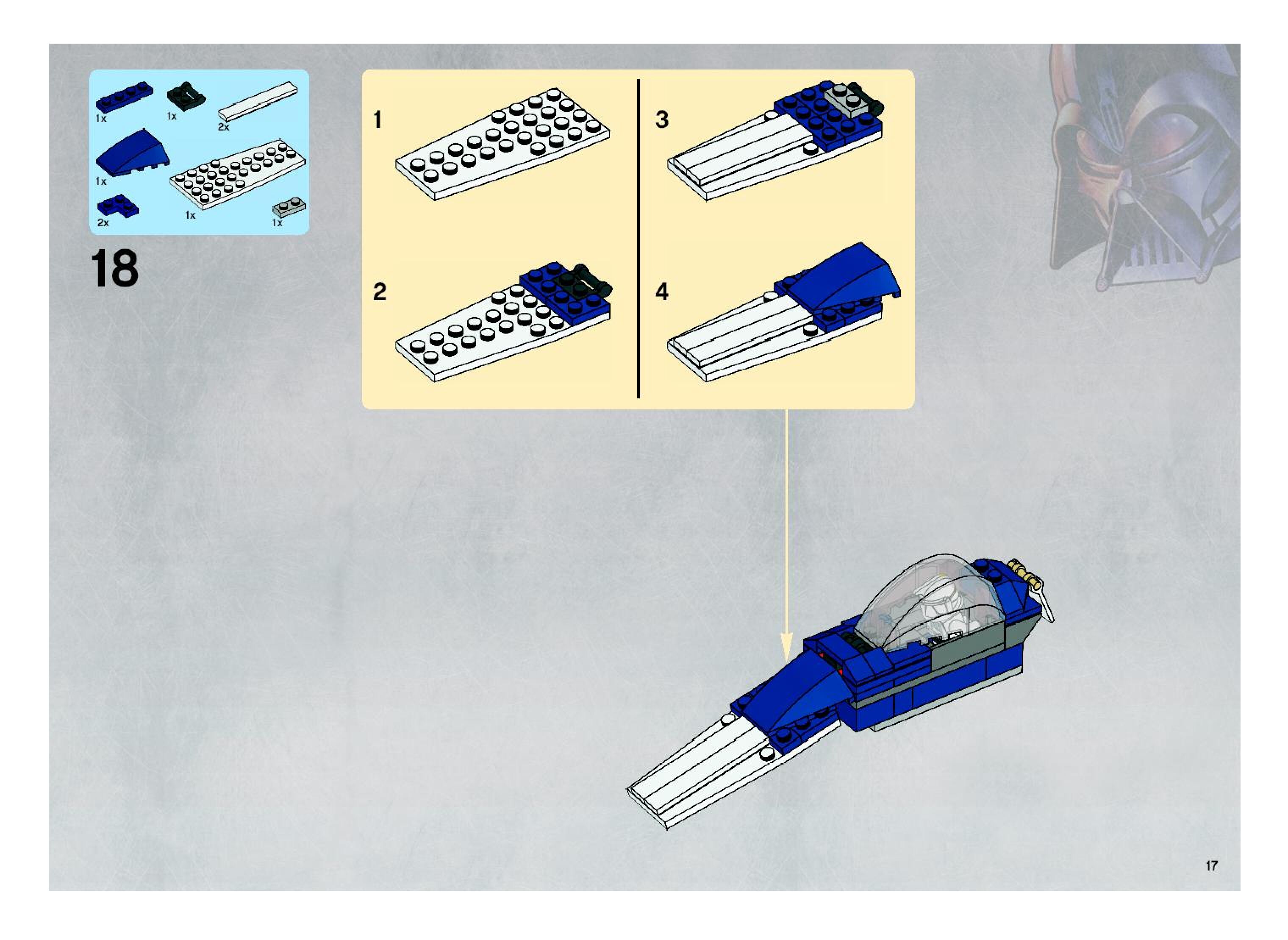 1x
1x
2x
1x
2x
1x
1x

18

1

2

3

4

17