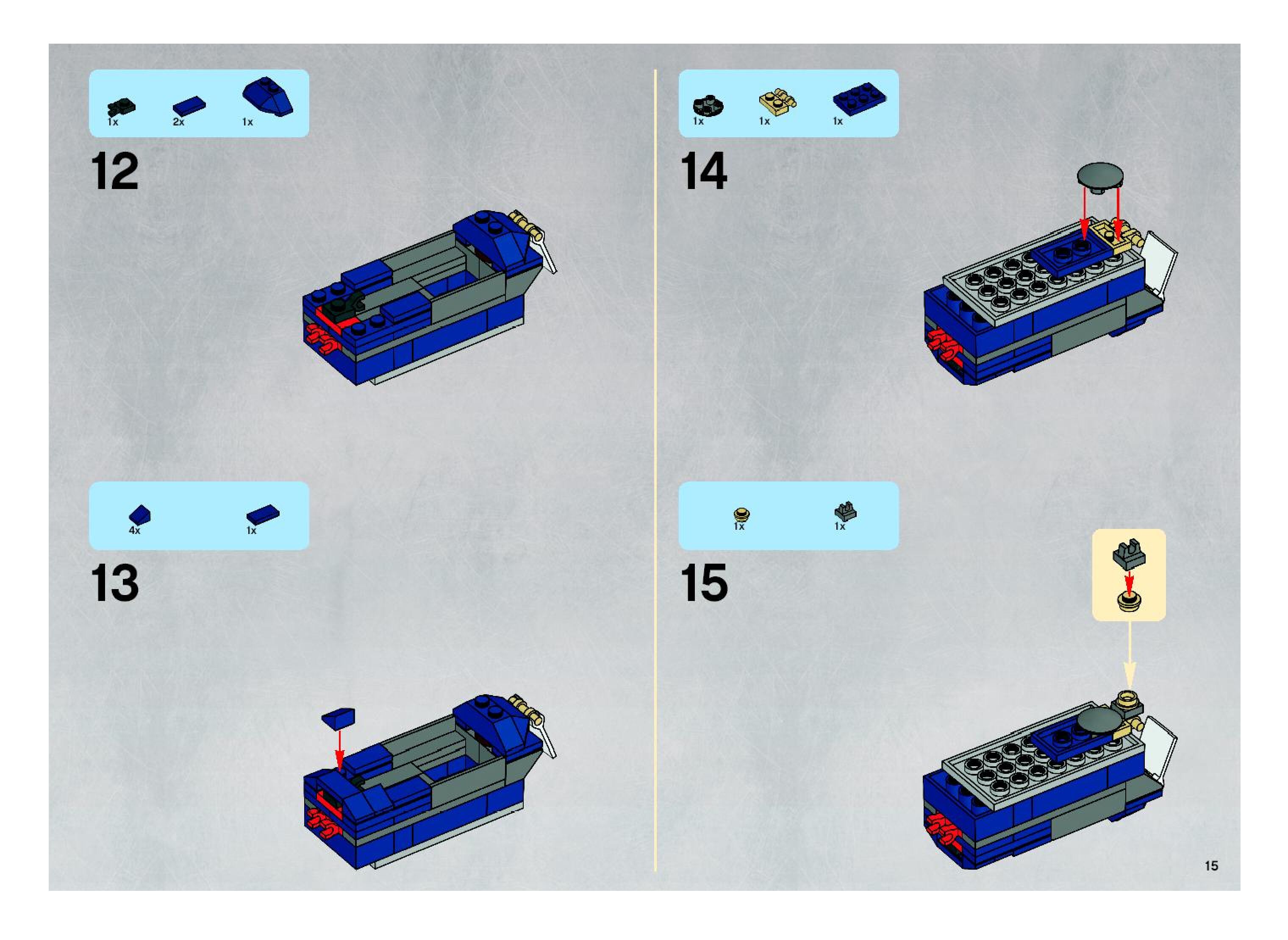 1x 2x 1x

12

4x 1x

13

1x 1x 1x

14

1x 1x

15

15