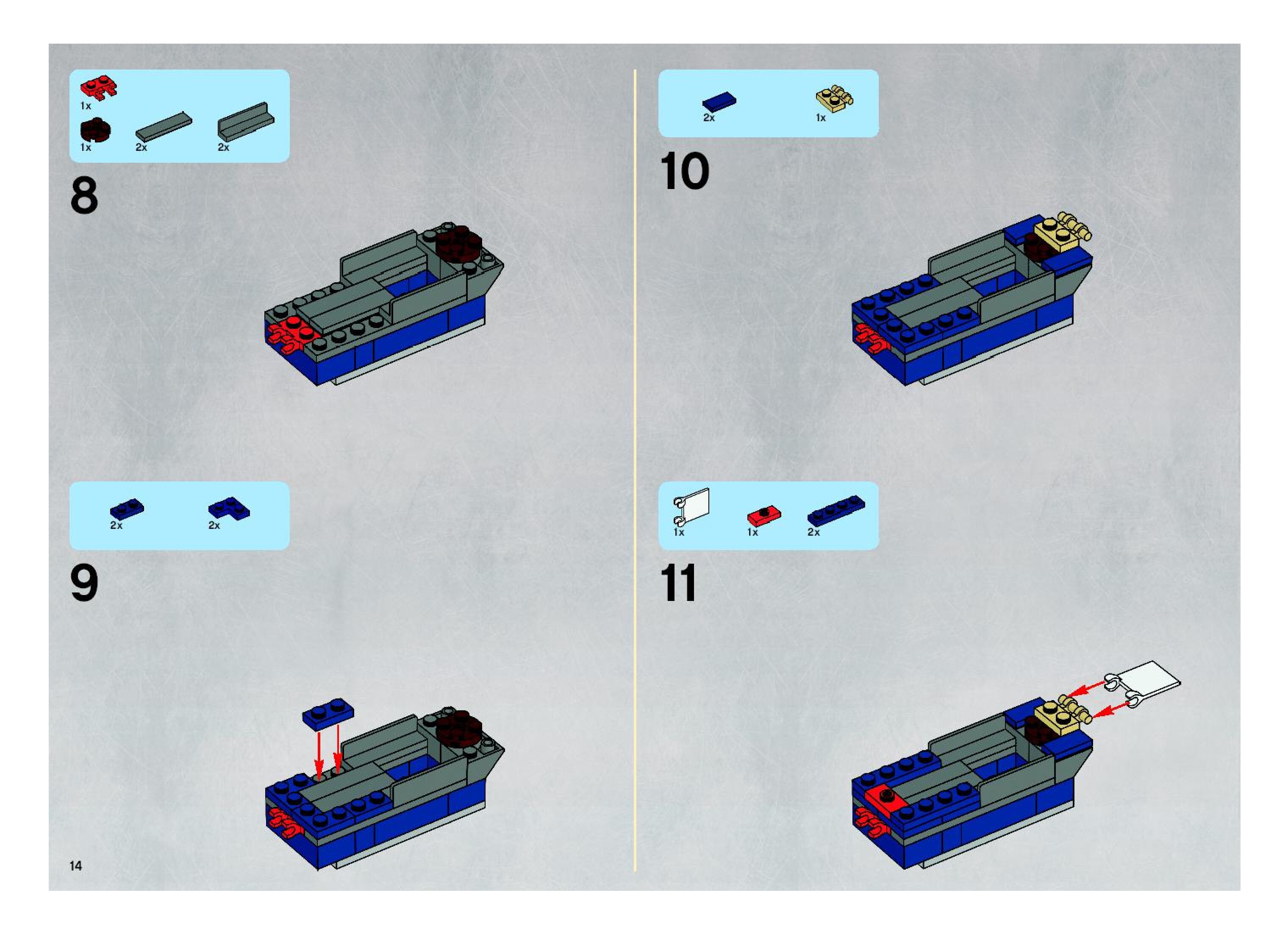 1x
1x
2x
2x

8

2x
2x

9

14

2x
1x

10

1x
1x
2x

11