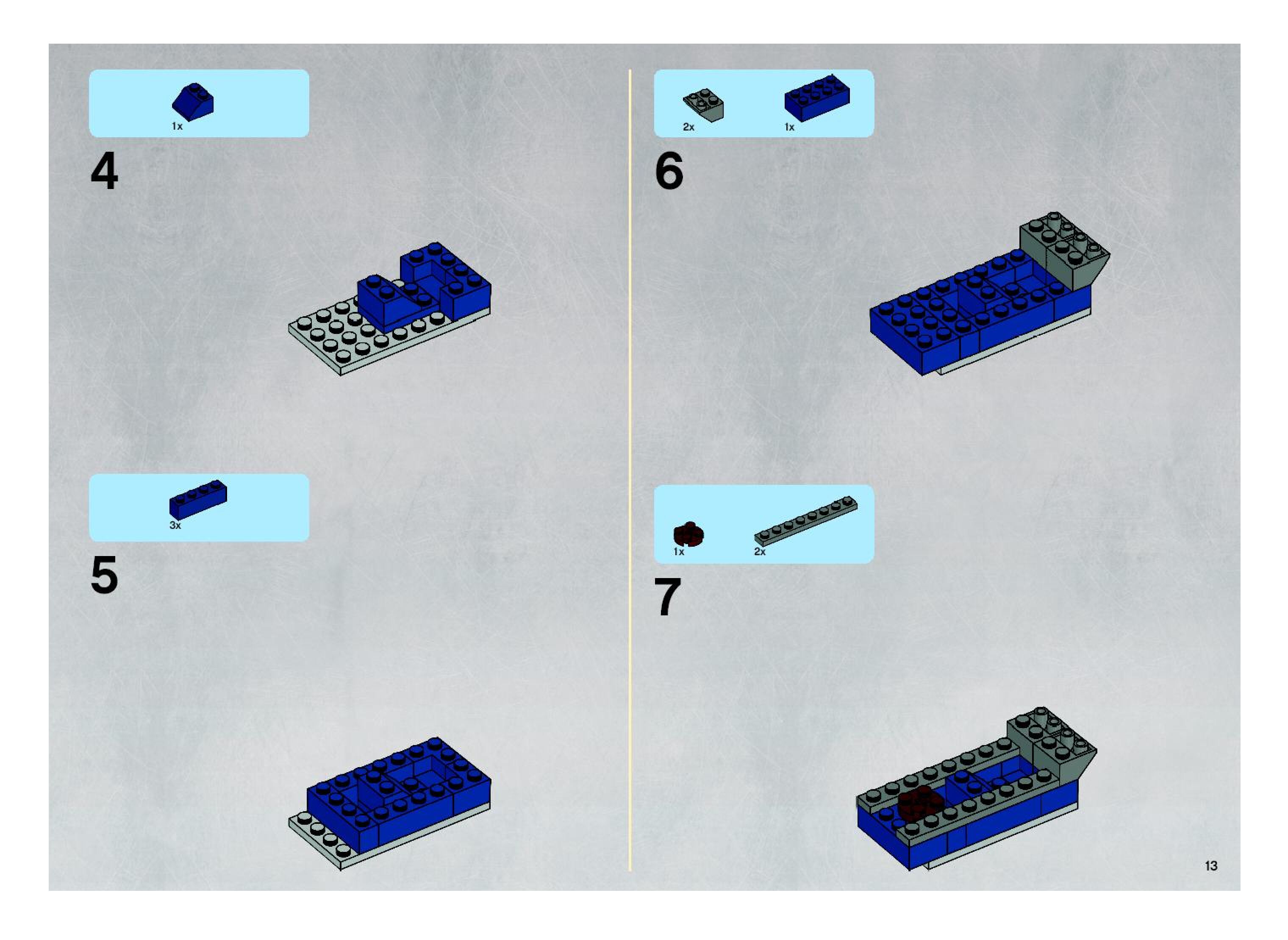 1x

4

3x

5

2x

1x

6

1x

2x

7

13