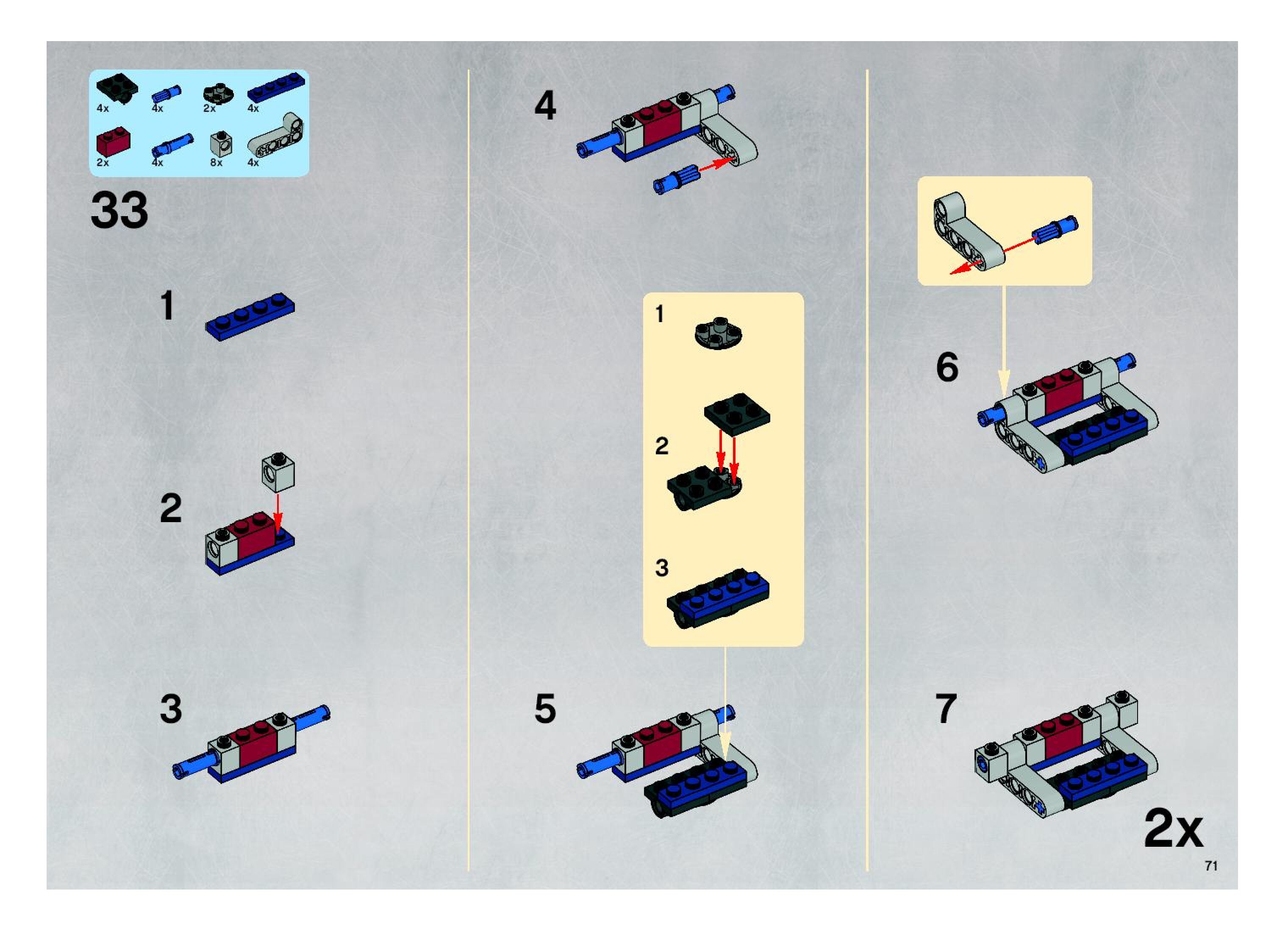 4x 4x 2x 4x
2x 4x 8x 4x

33

1

2

3

4

1

2

3

5

6

7

2x

71