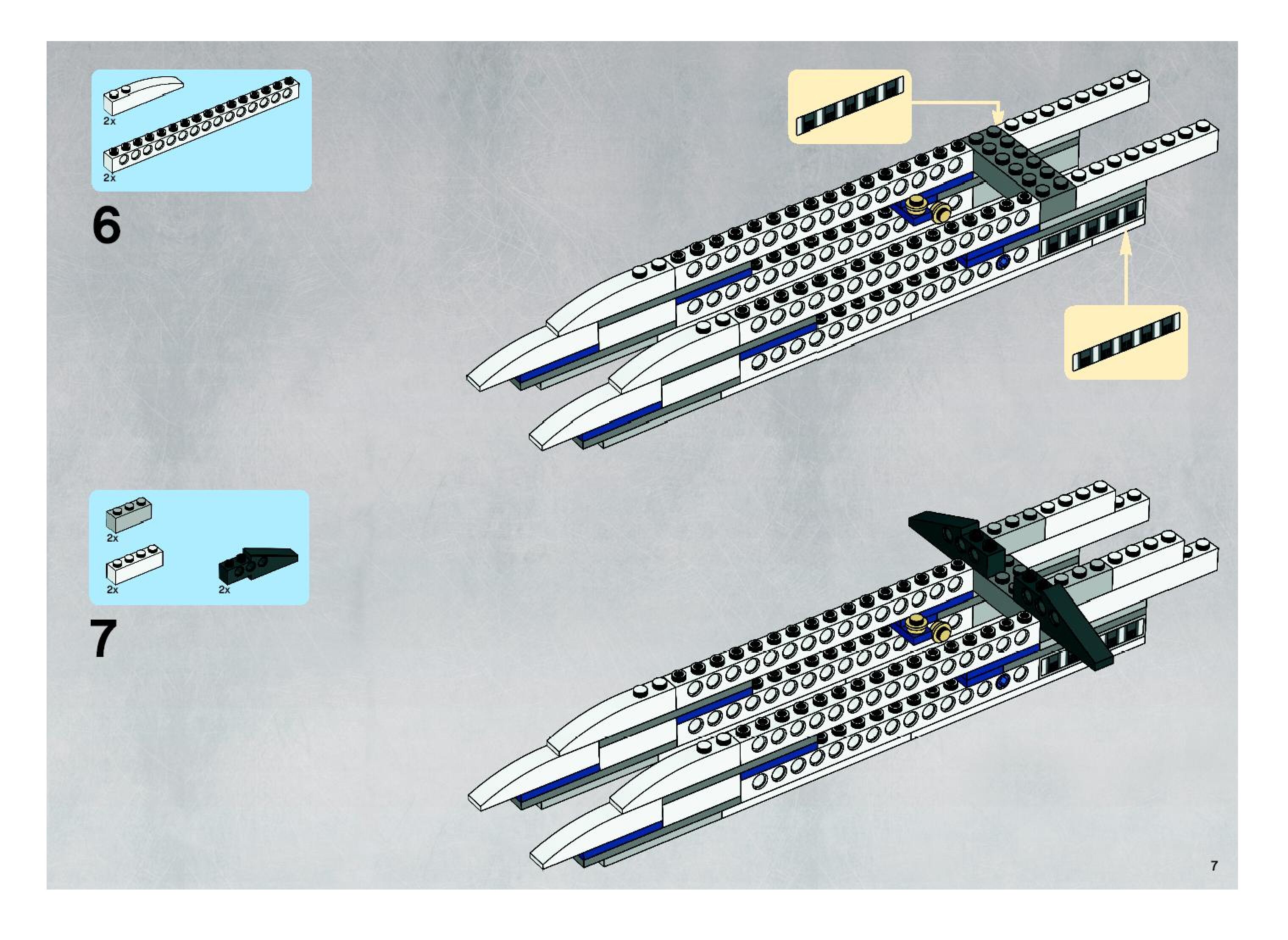 2x

2x

6

2x

2x

2x

7

7