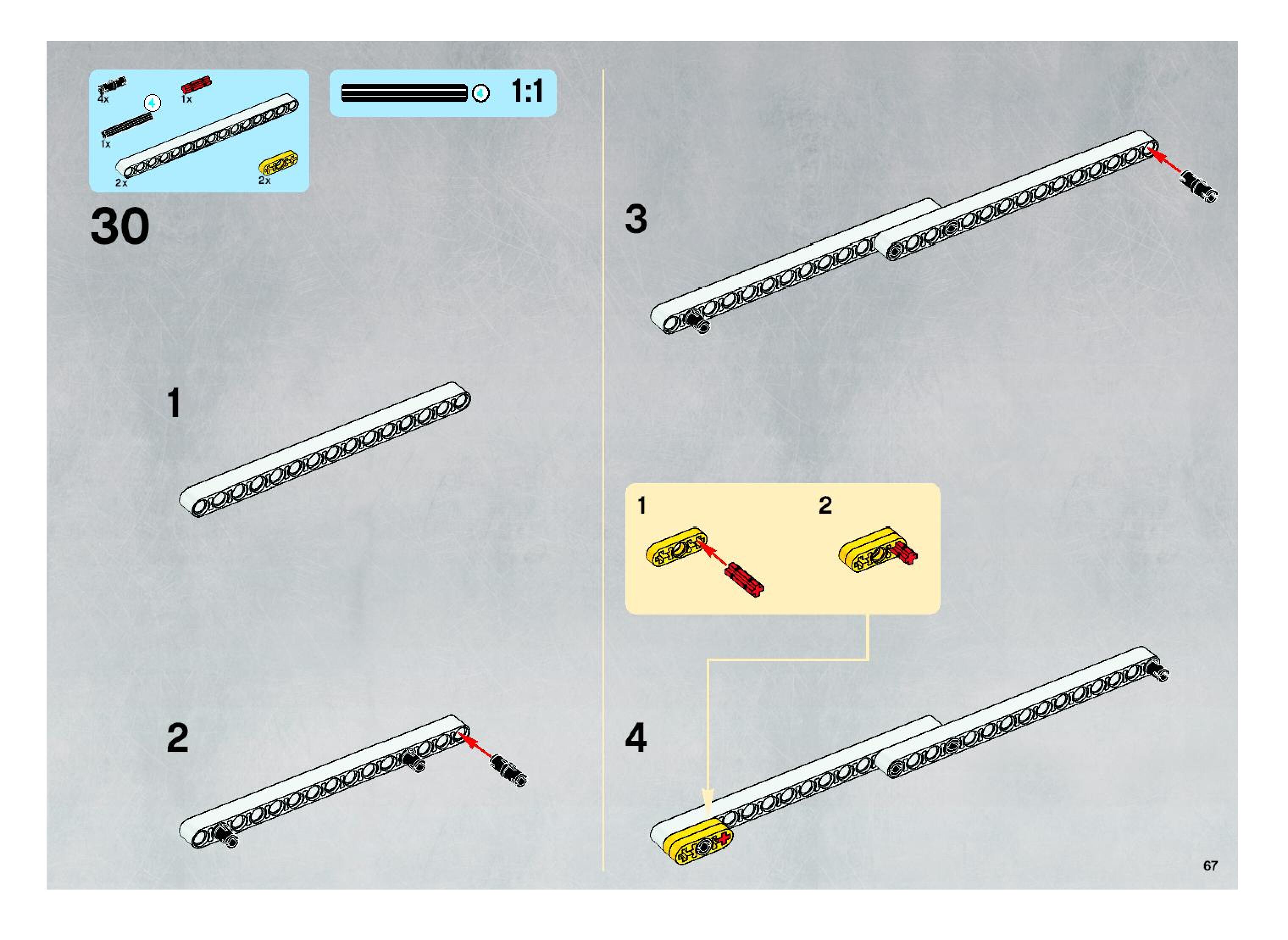 4x

4

1x

1x

2x

2x

4

1:1

30

1

2

3

1

2

4

67