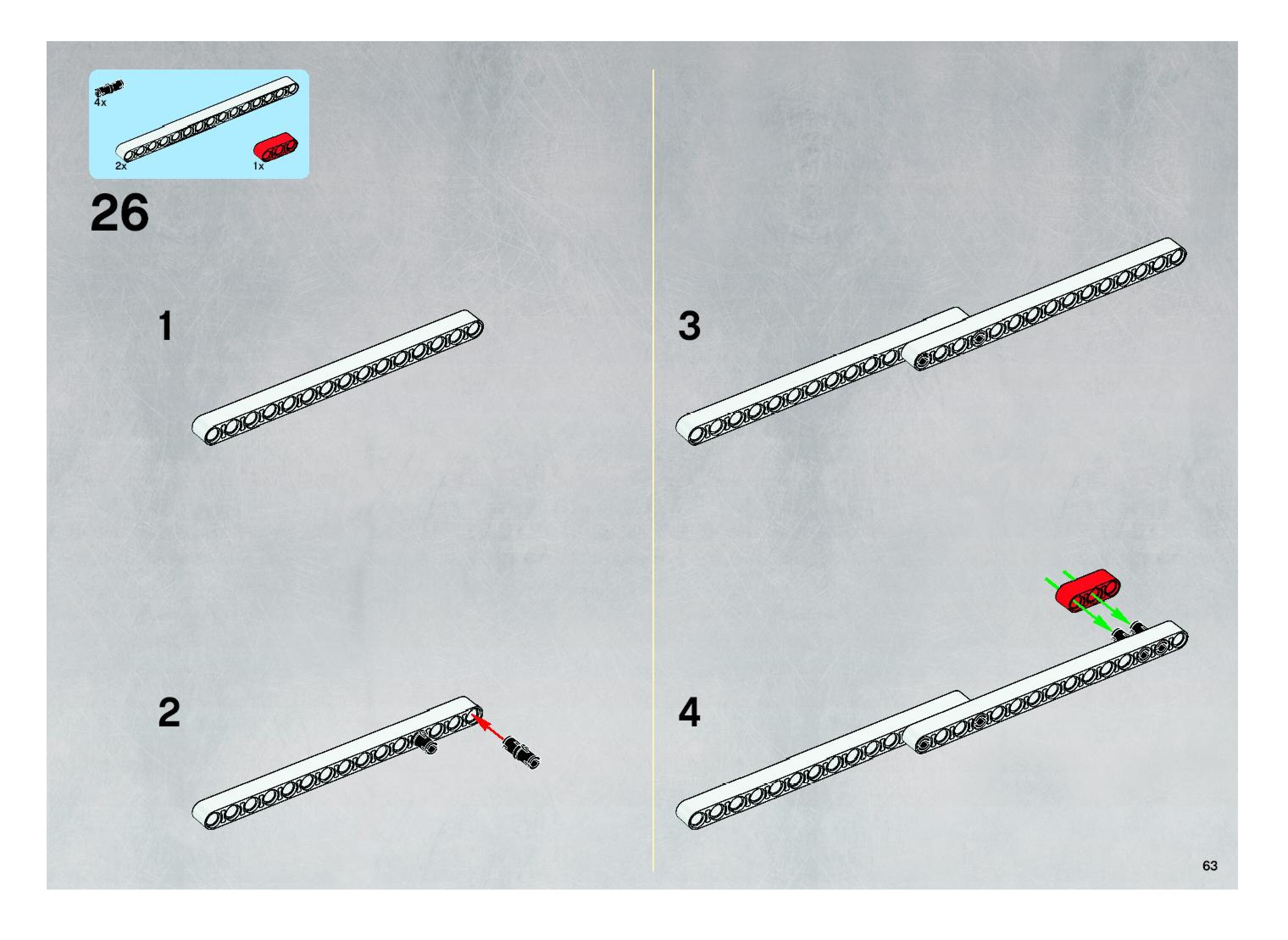 4x
2x
1x

26

1

2

3

4

63