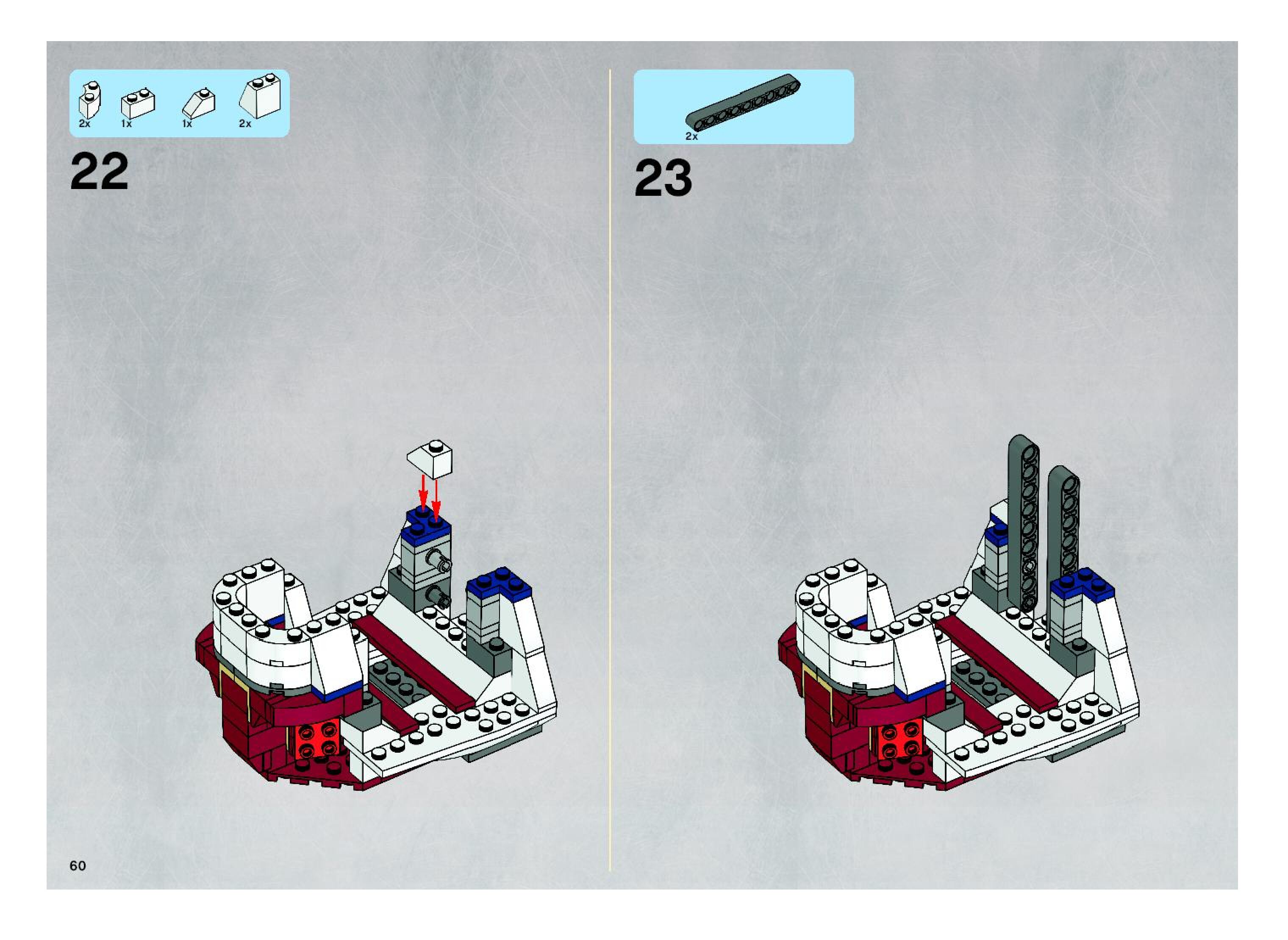 2x 1x 1x 2x

22

2x

23

60