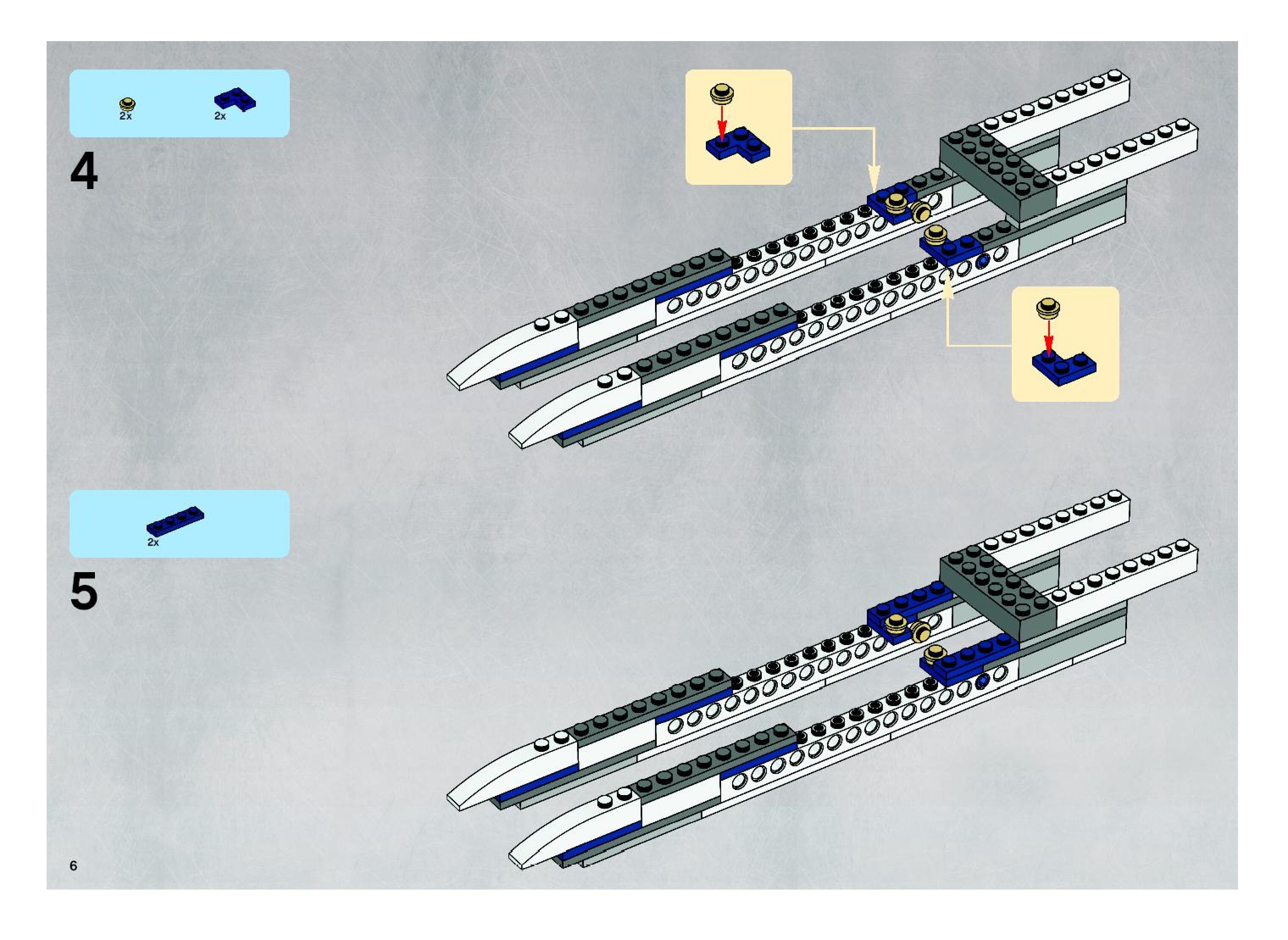 2x 2x

4

2x

5

6