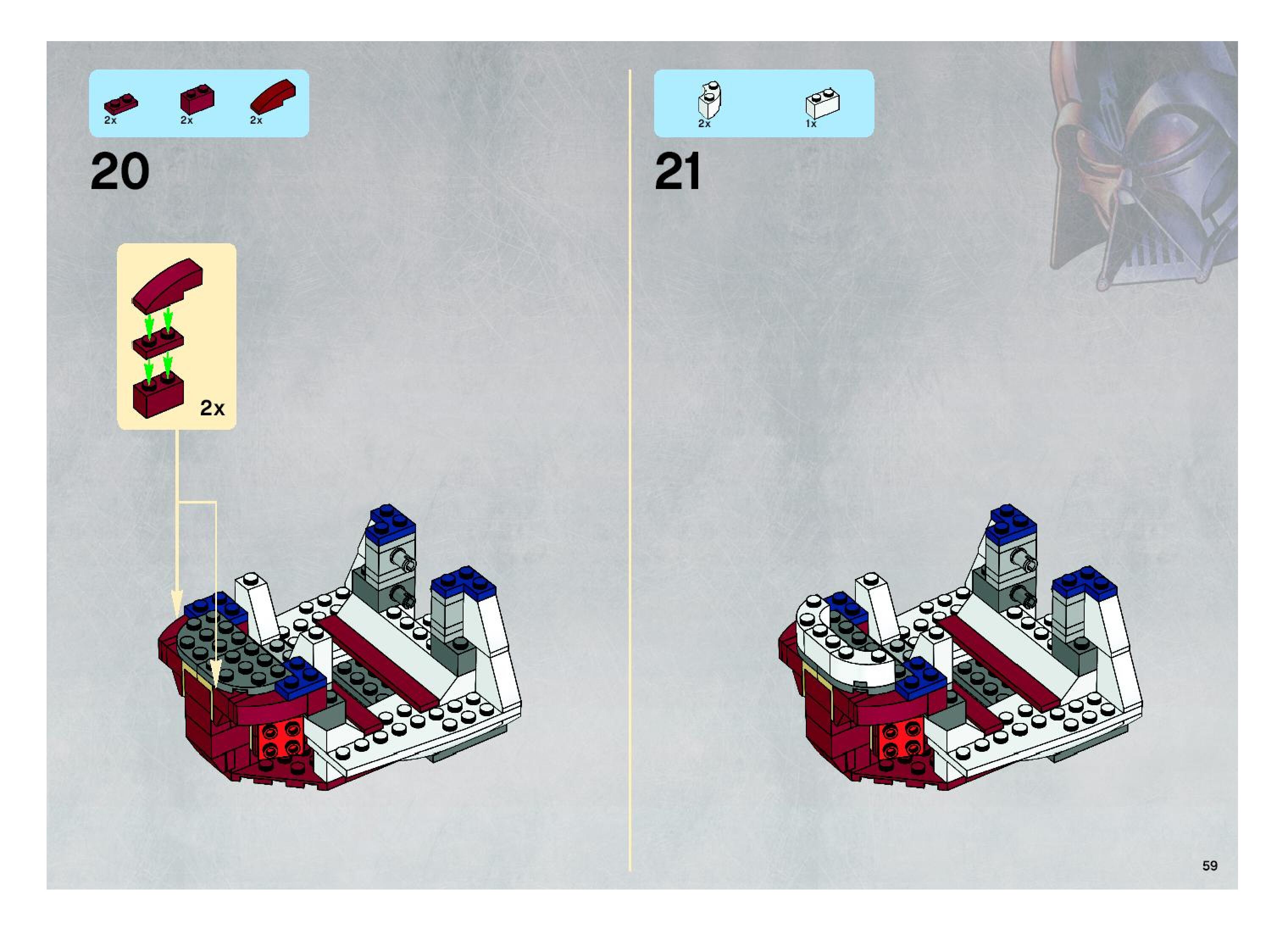 2x 2x 2x

20

2x

2x 1x

21

59