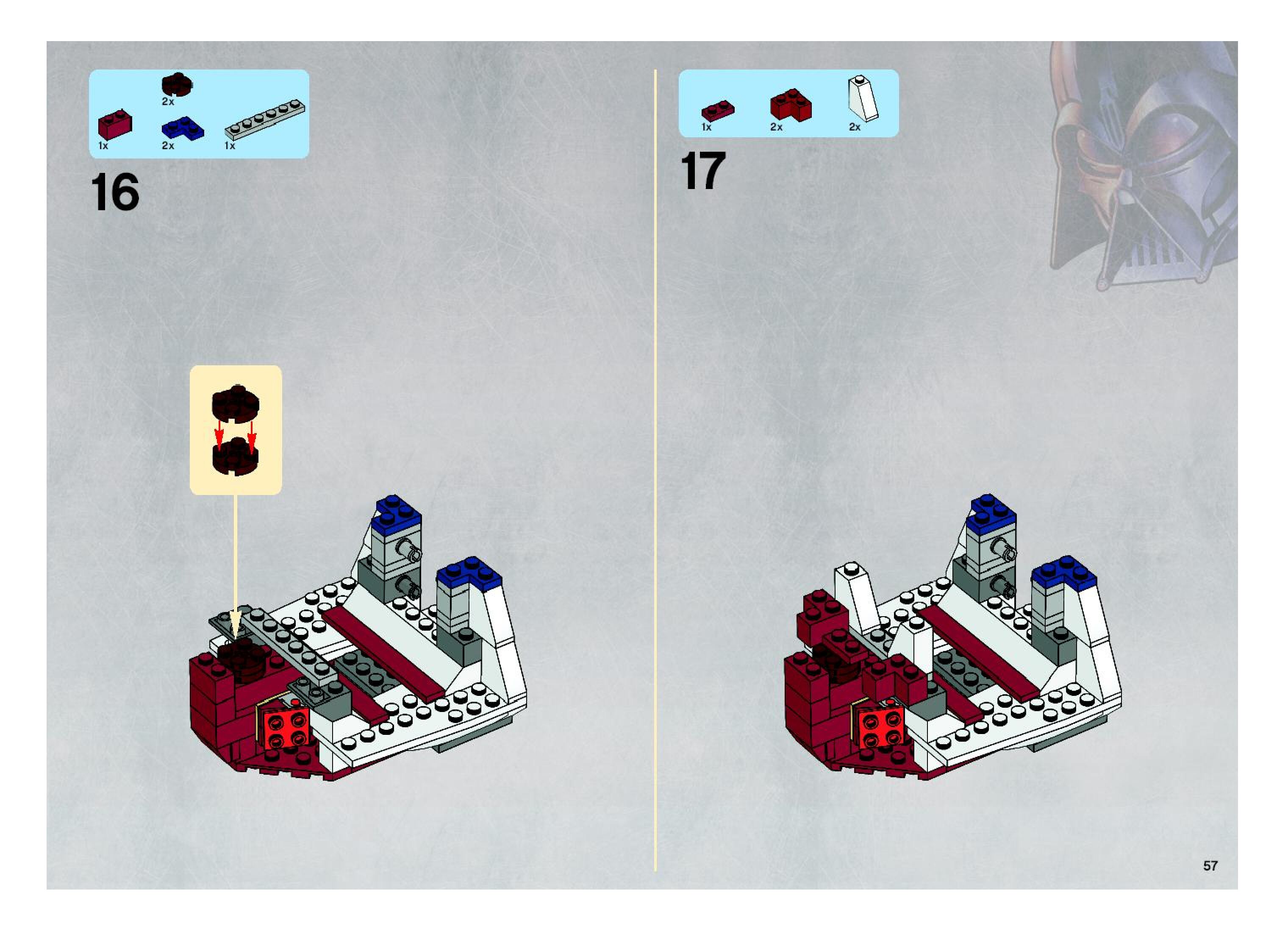 2x
1x
2x
1x

16

1x
2x
2x

17

57