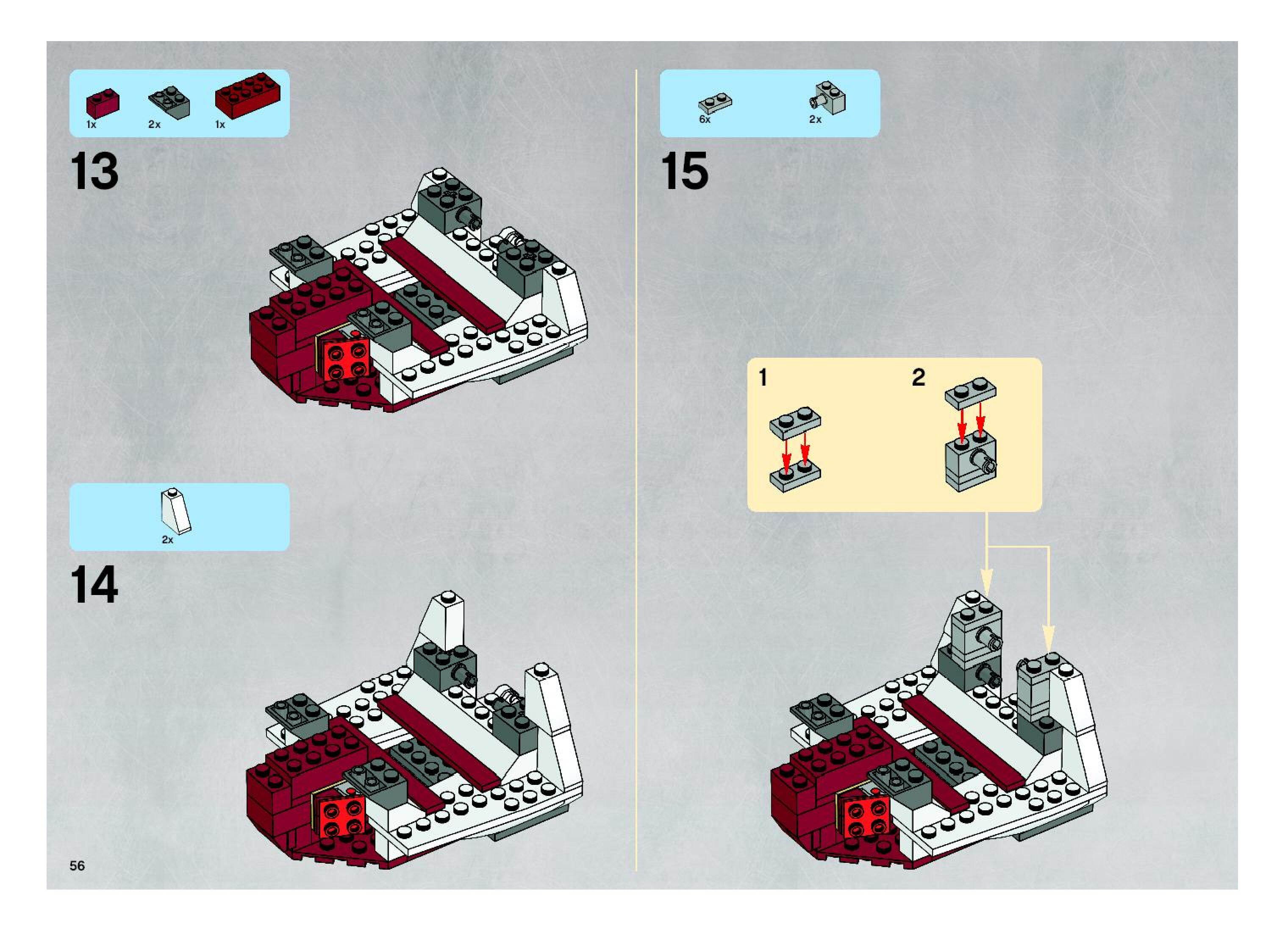 1x 2x 1x

13

2x

14

56

6x 2x

15

1

2