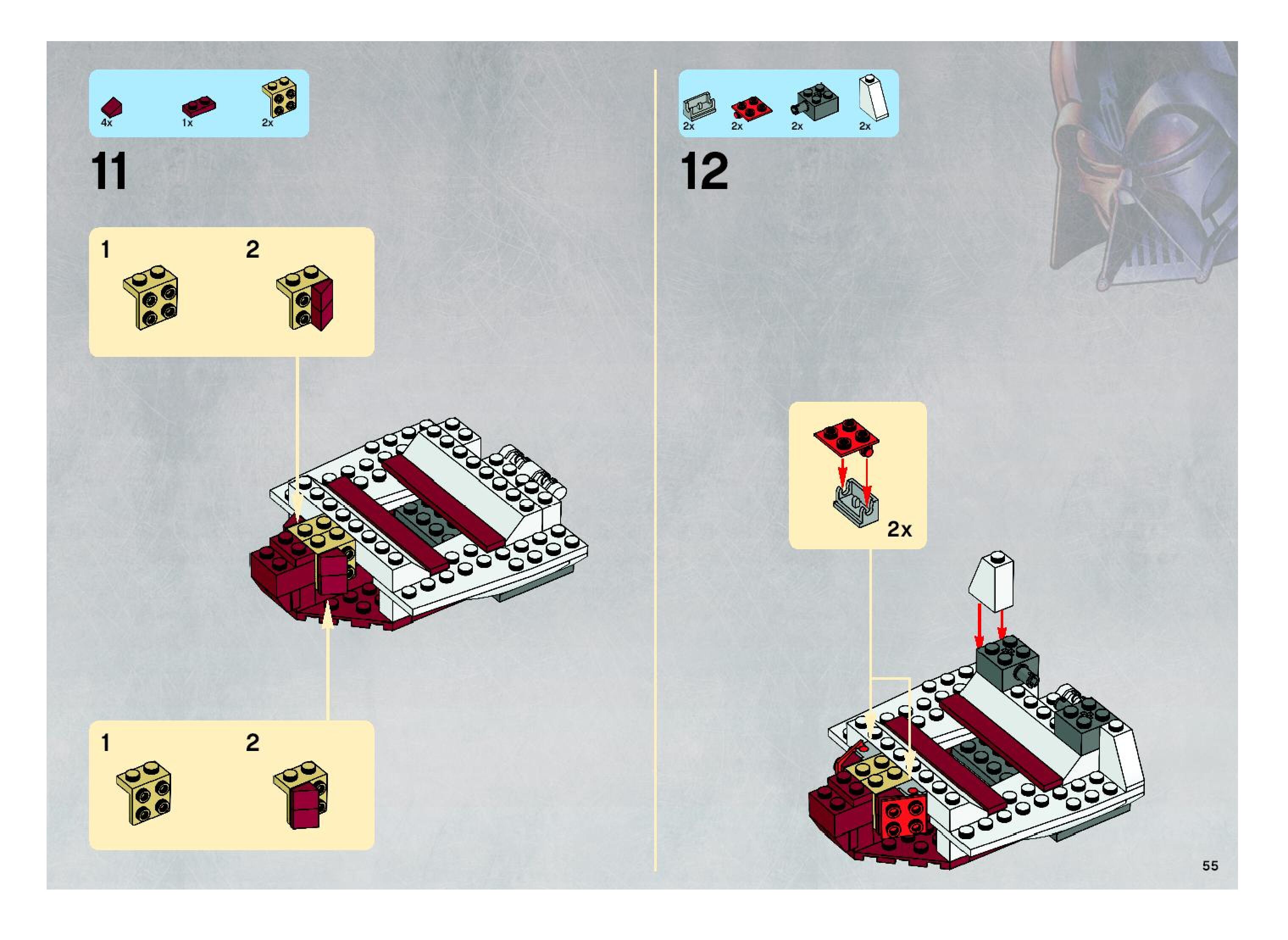 4x 1x 2x

11

1 2

1 2

2x 2x 2x 2x

12

2x

55