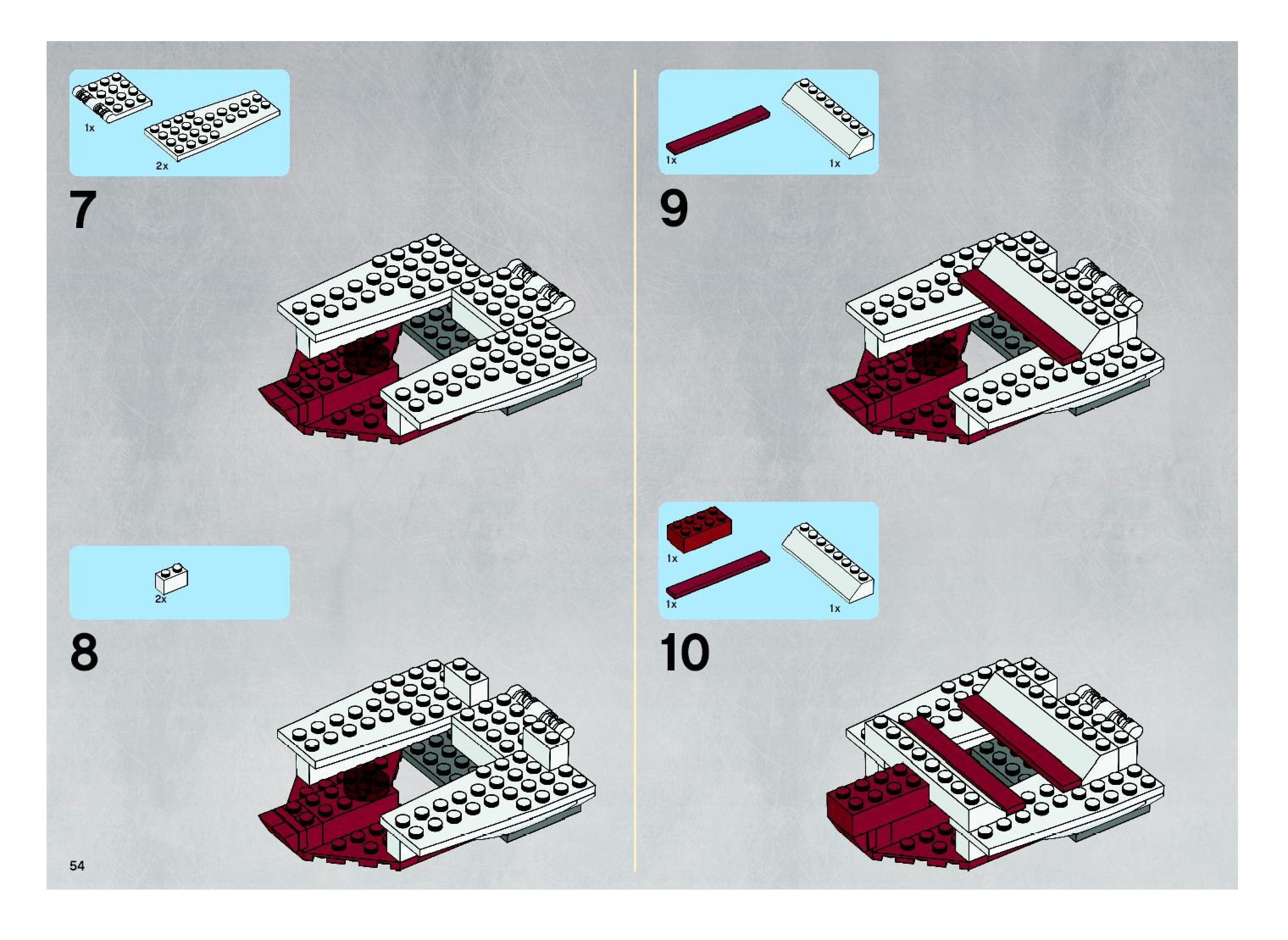 1x

2x

7

2x

8

54

1x

1x

9

1x

1x

1x

10