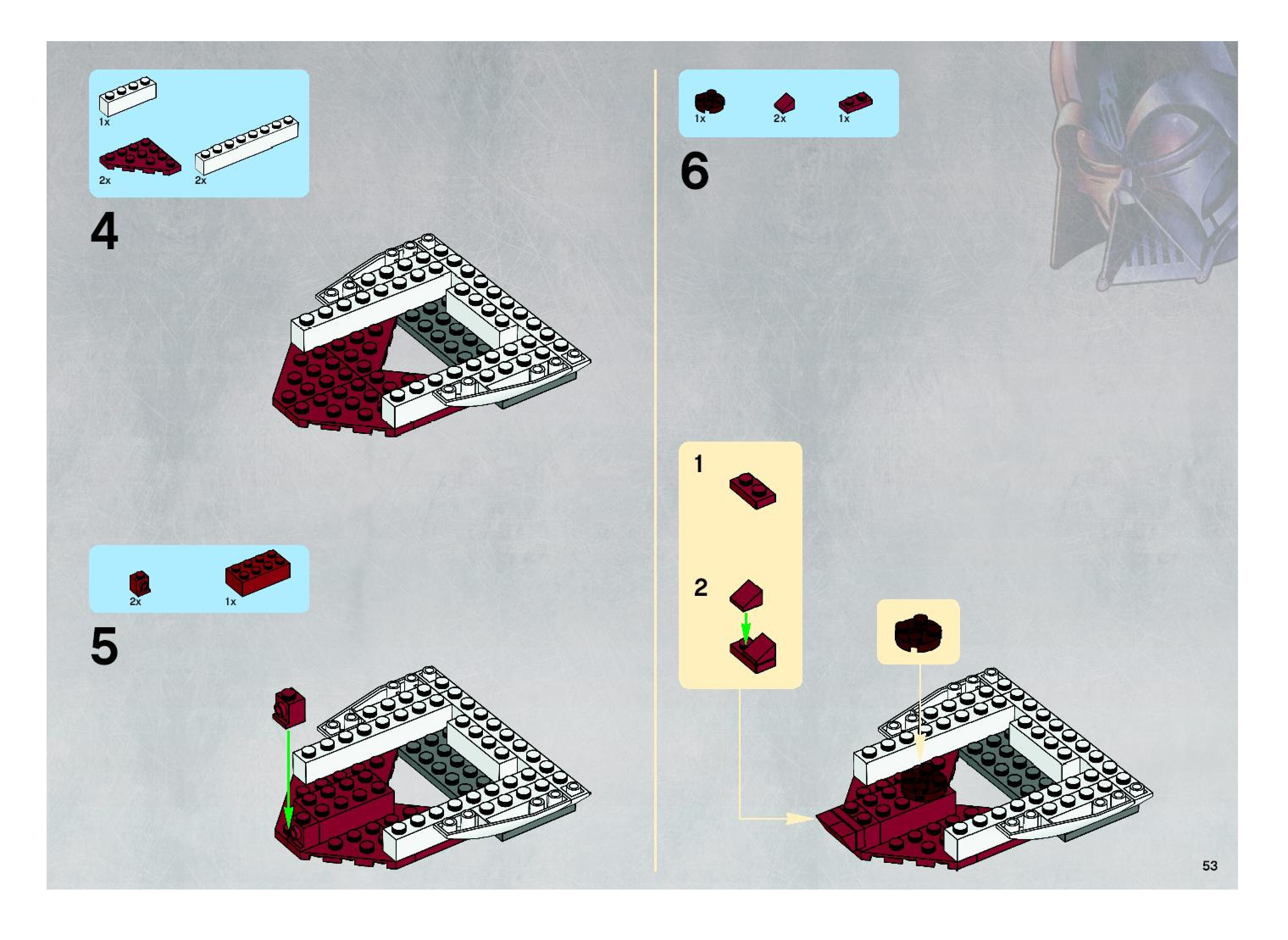 1x

2x 2x

4

2x 1x

5

1x 2x 1x

6

1

2

53