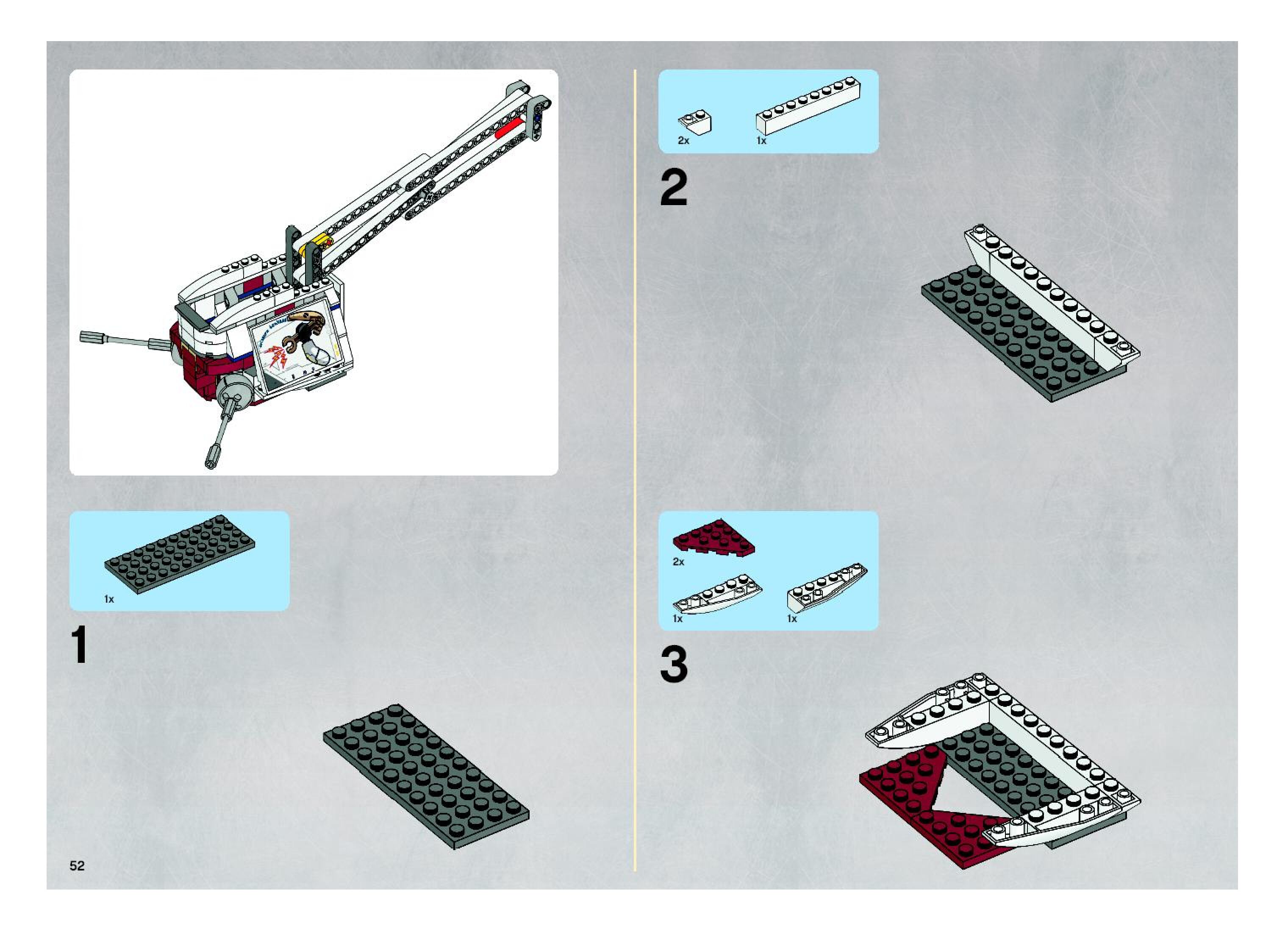 1x

1

52

2x
1x

2

2x
1x
1x

3