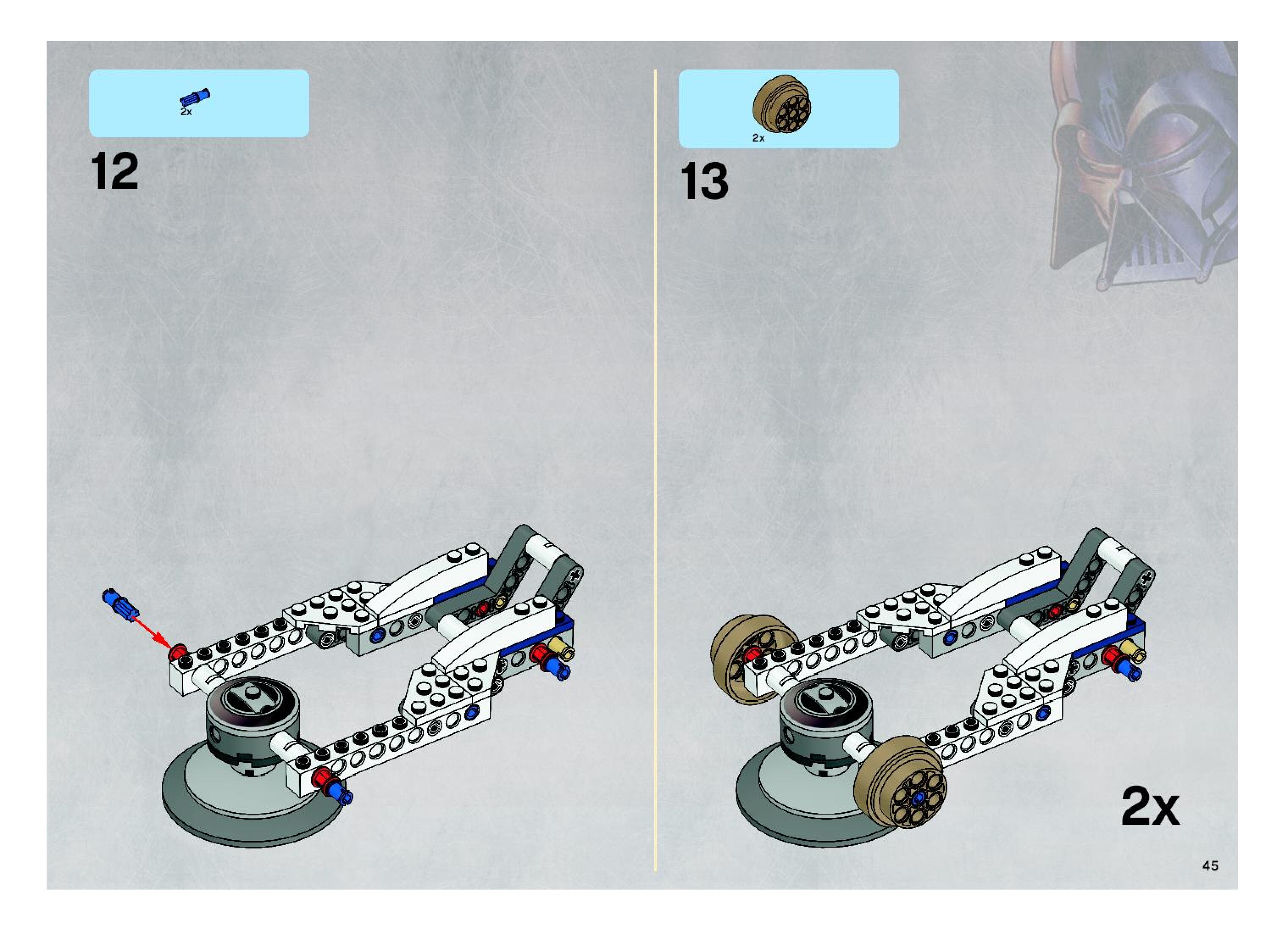 2x

12

2x

13

2x

45