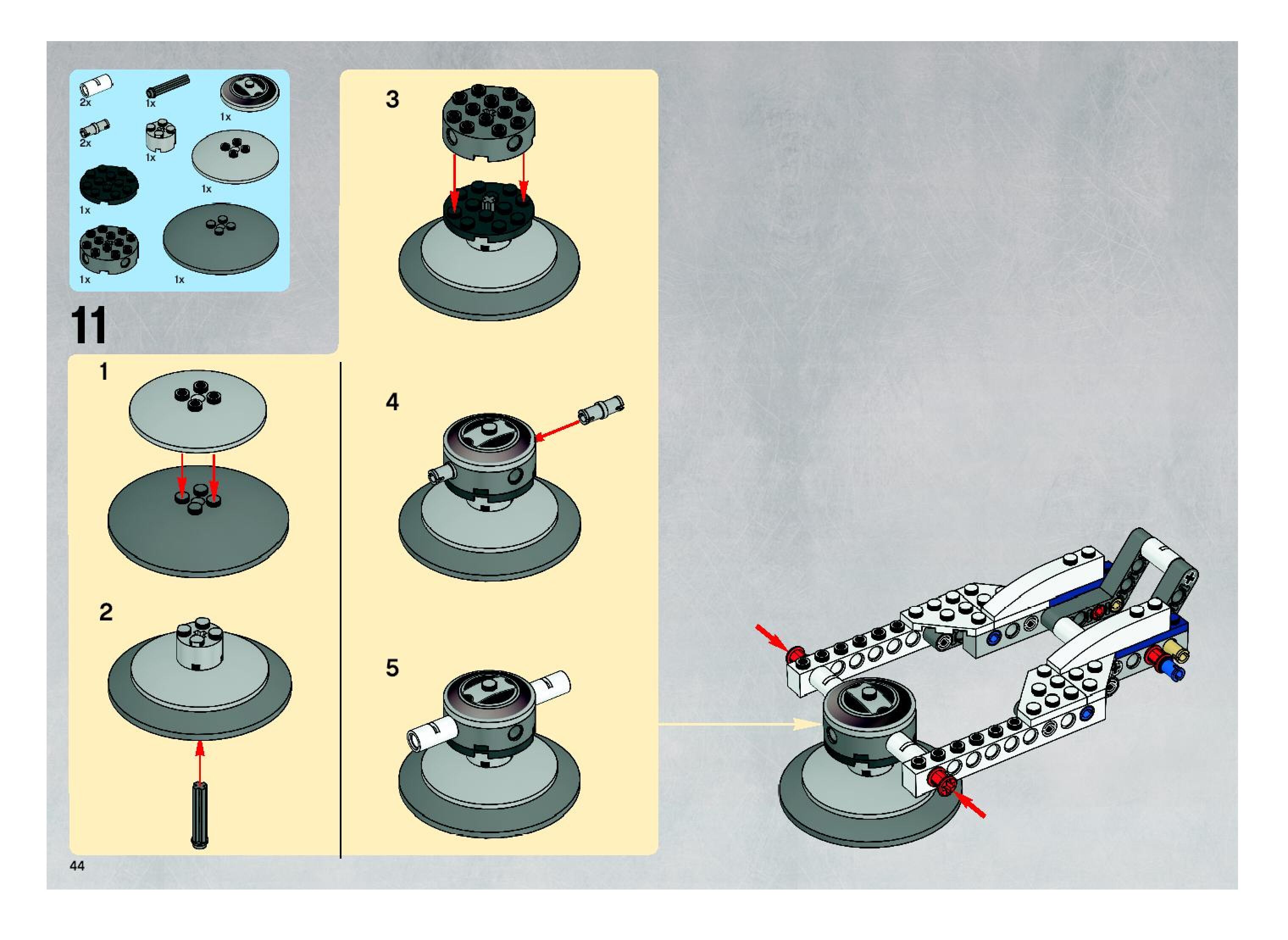 2x
1x
1x
2x
1x
1x
1x
1x
1x

11

1

2

3

4

5

44