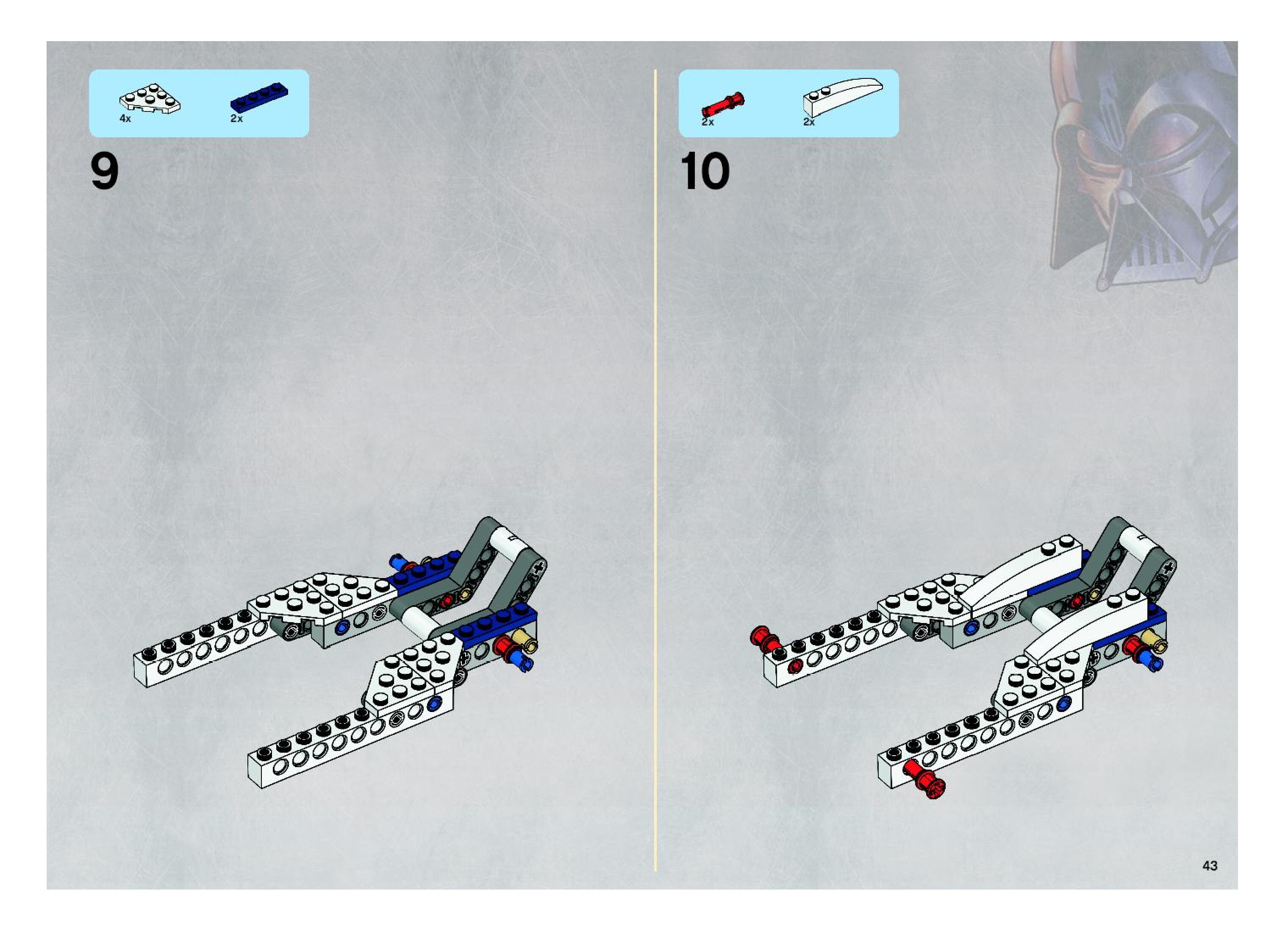 4x 2x

9

2x 2x

10

43