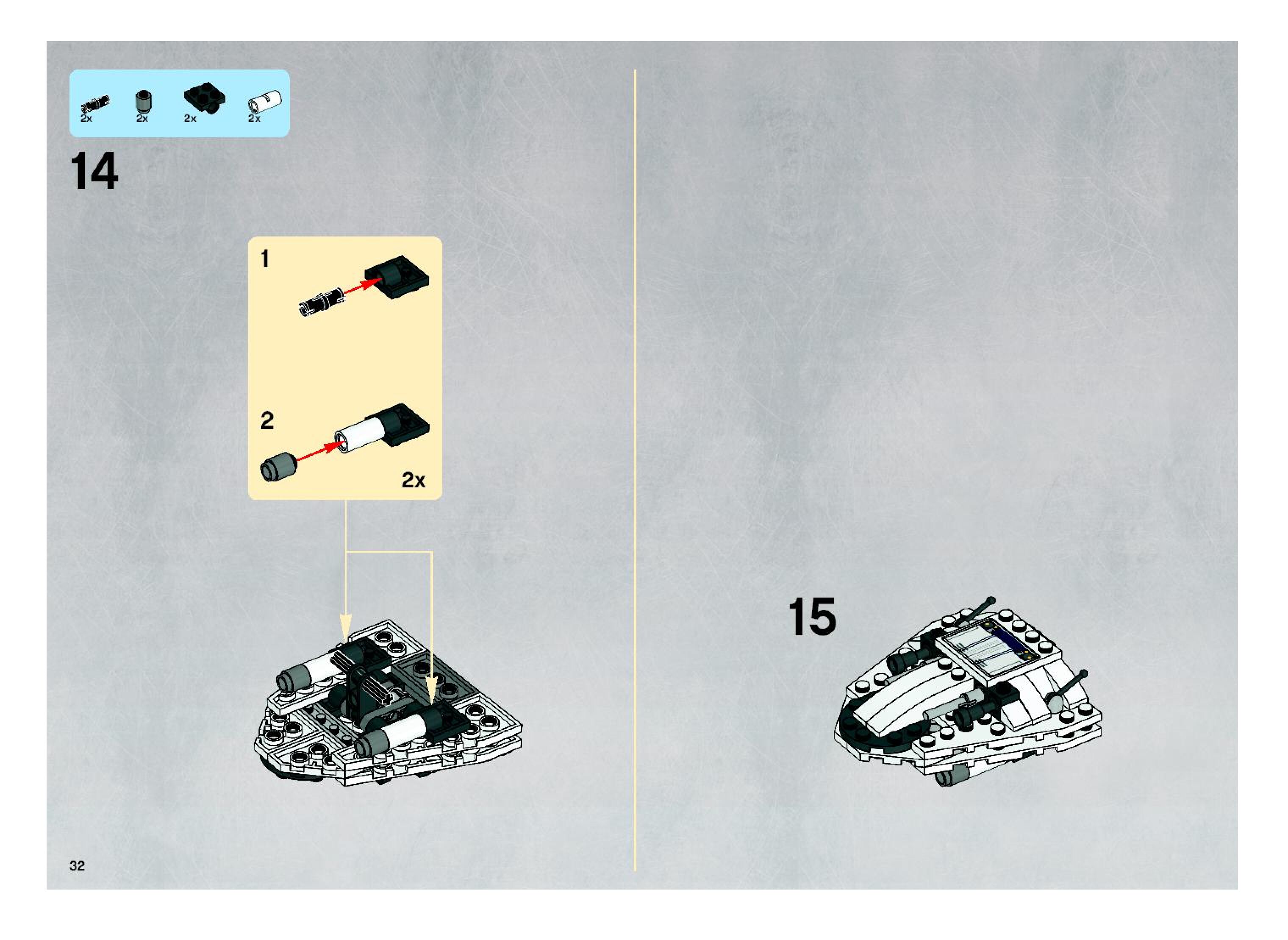 2x 2x 2x 2x

14

1

2

2x

15

32