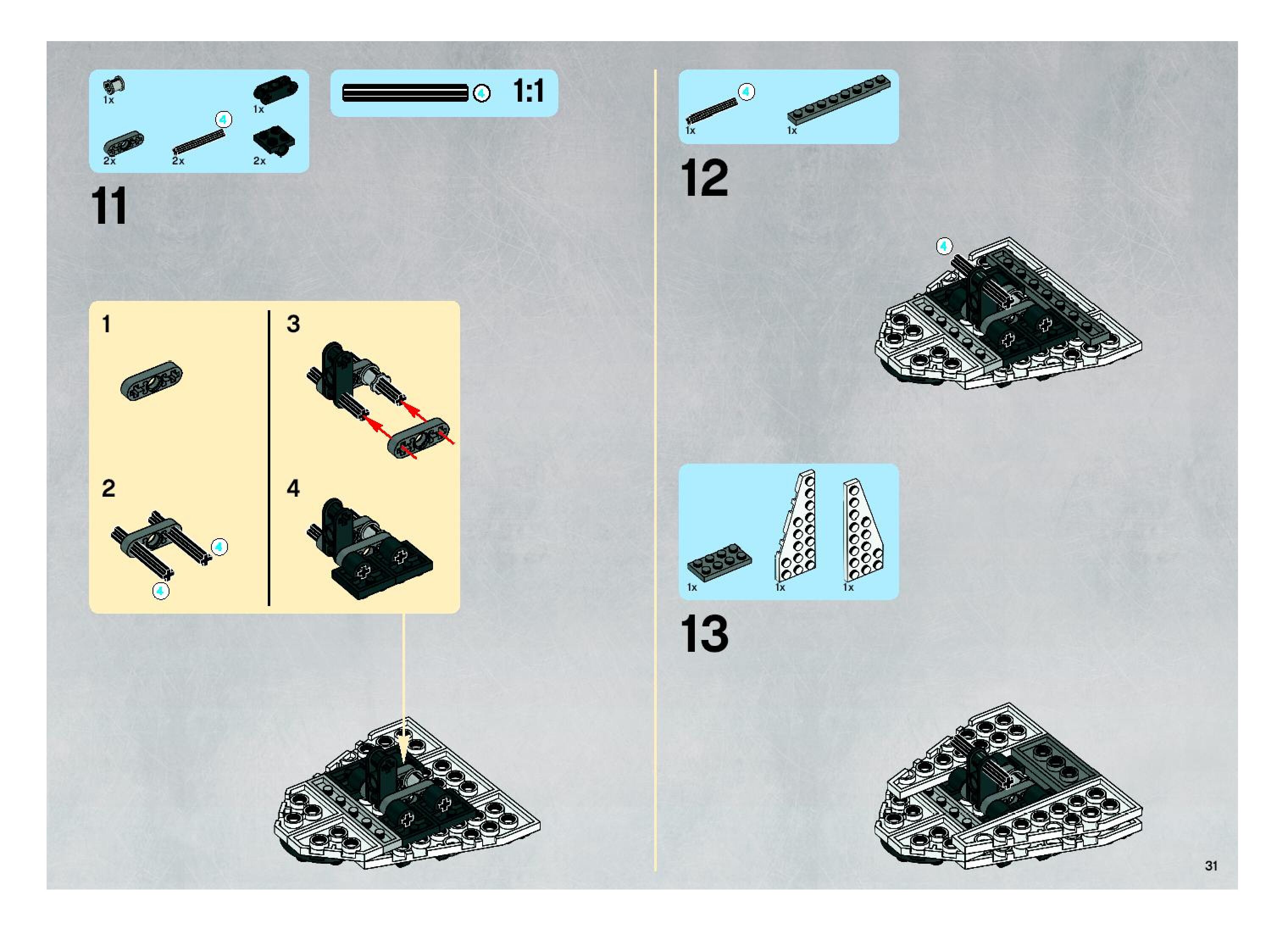 1x
1x
4
2x
2x
2x

4 1:1

11

1

2

4

4

3

4

4
1x
1x

12

4

1x
1x
1x

13

31