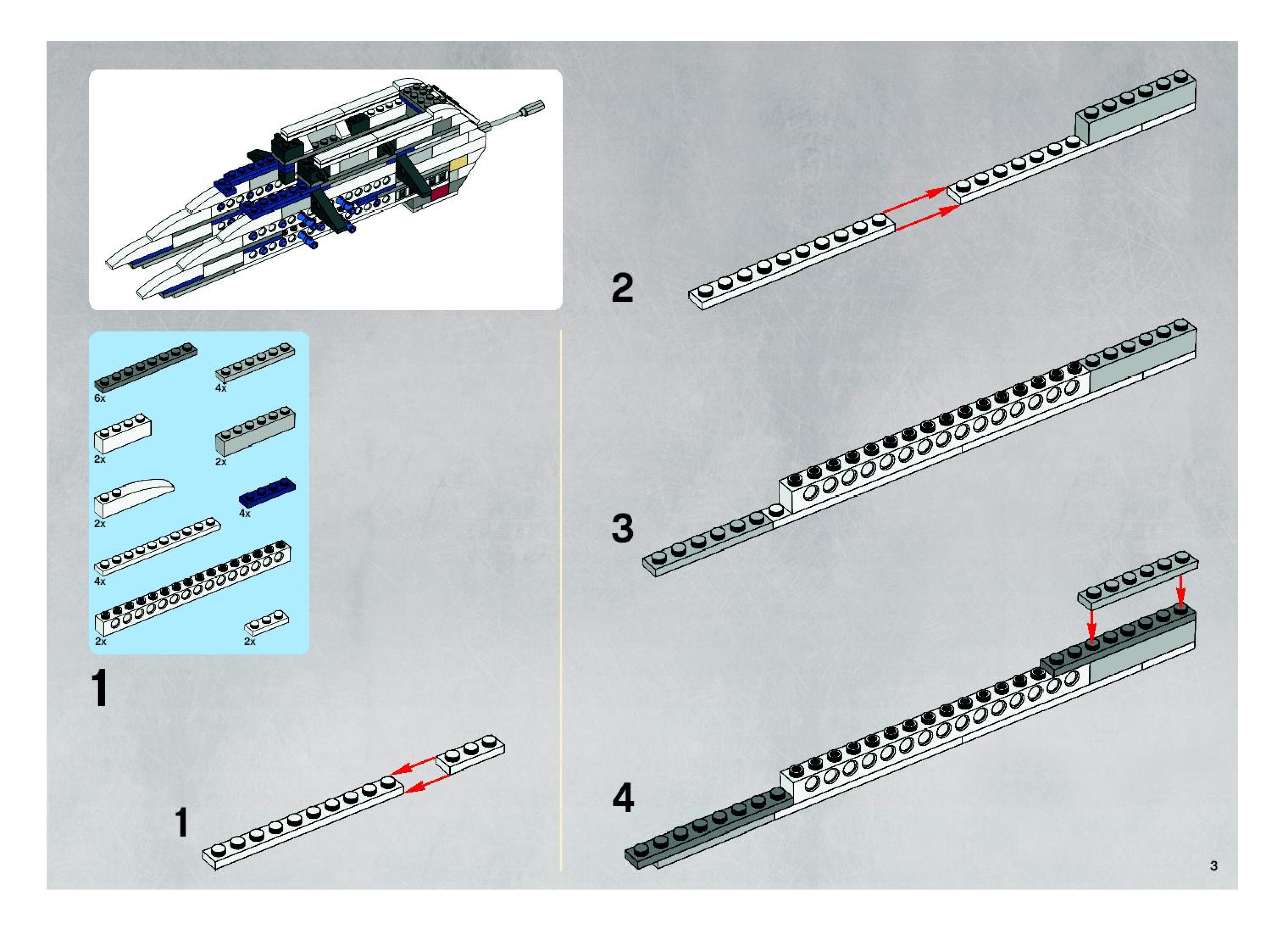 6x
4x
2x
2x
2x
4x
4x
2x
2x

1

1

2

3

4

3