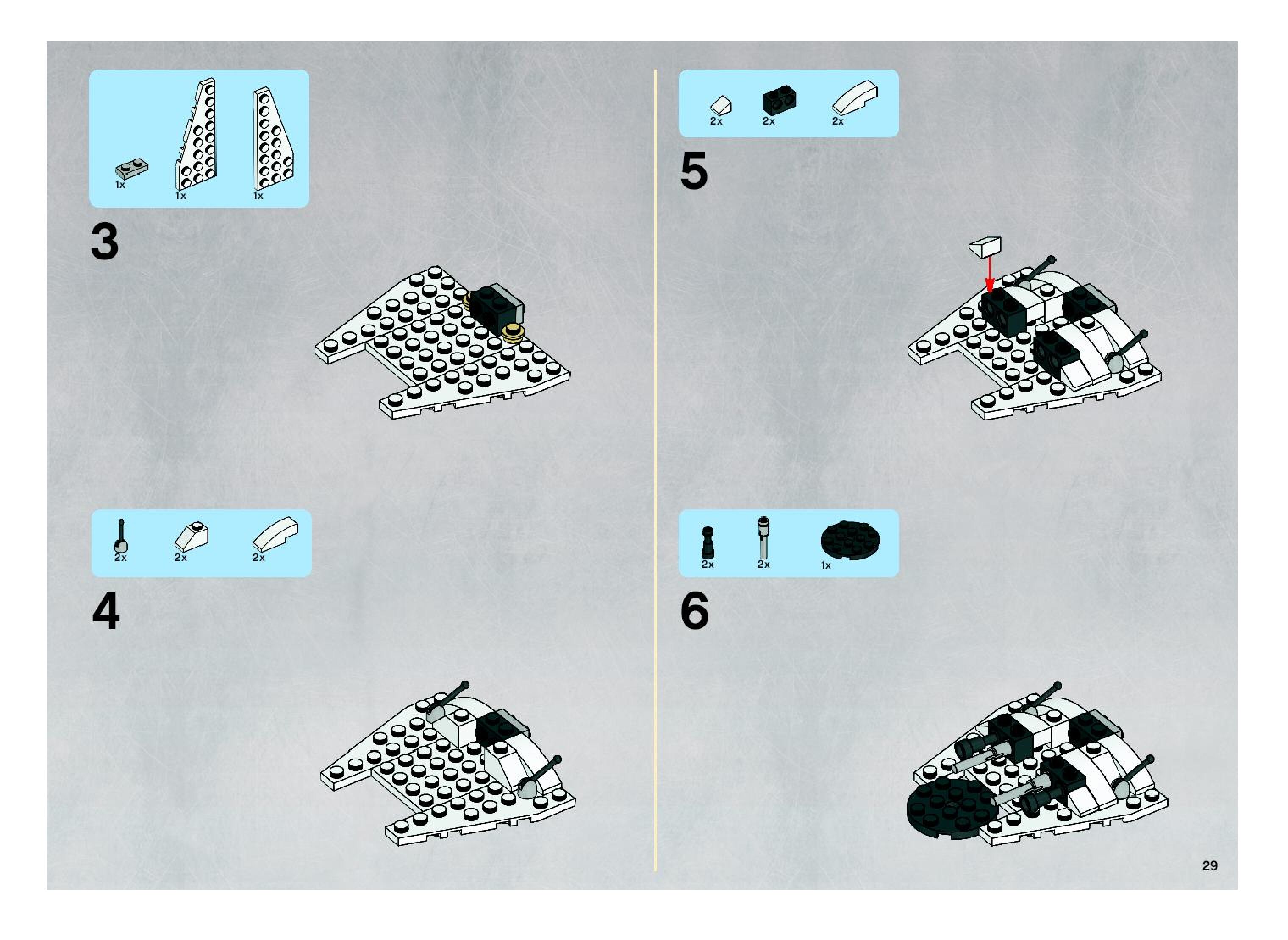 1x 1x 1x

3

2x 2x 2x

4

2x 2x 2x

5

2x 2x 1x

6

29