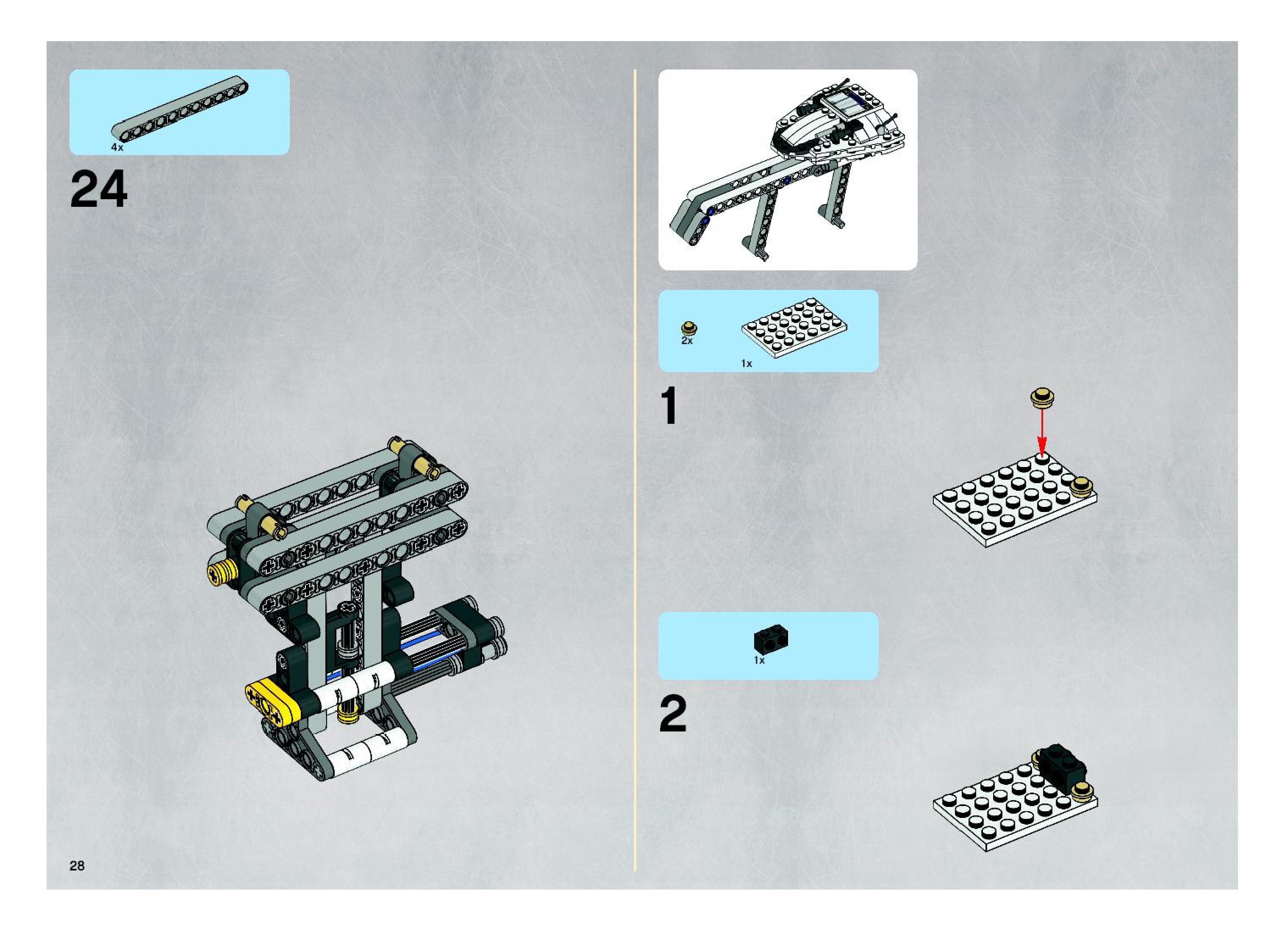 4x

24

28

2x

1x

1

1x

2