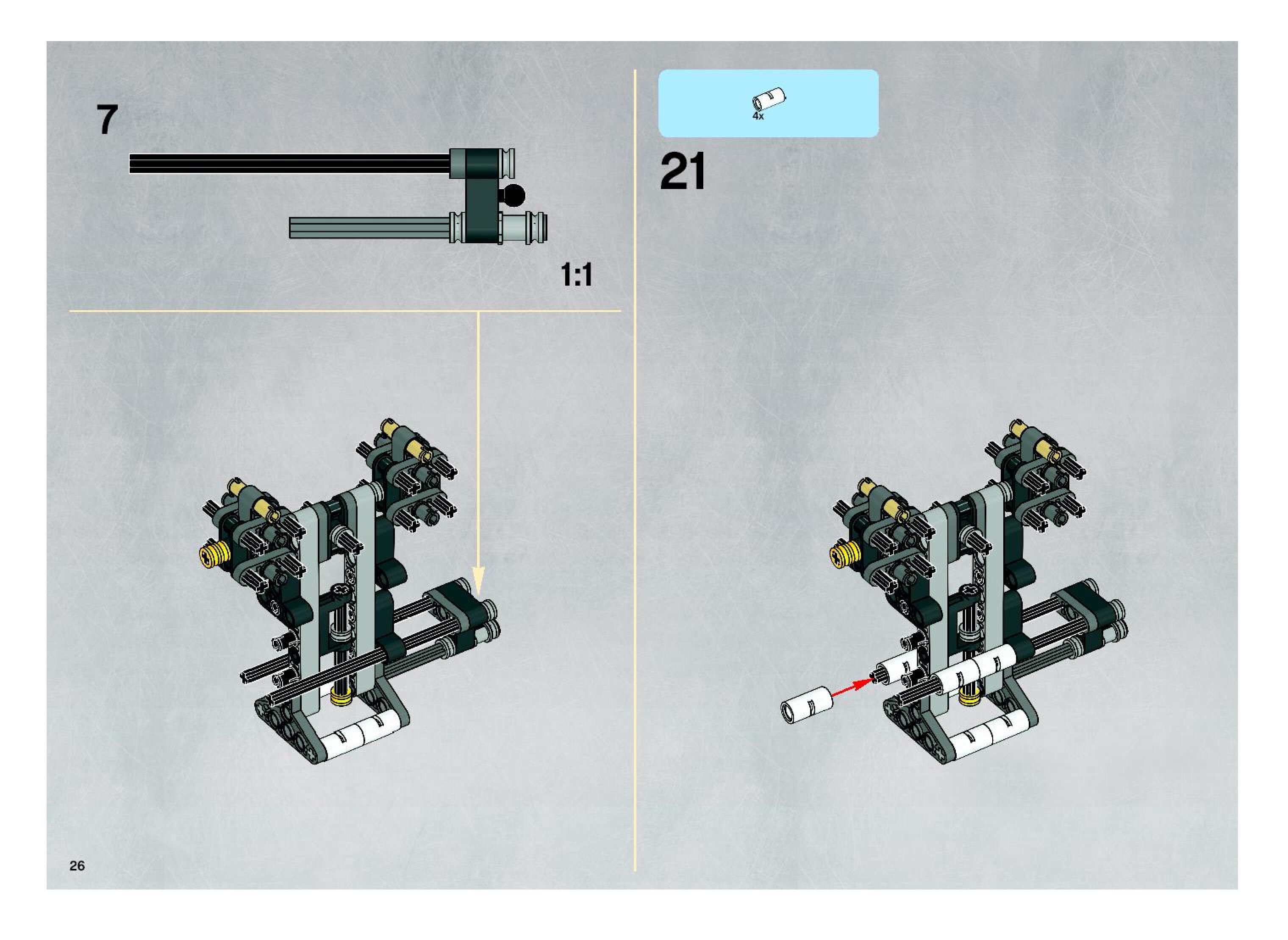 7

1:1

4x

21

26