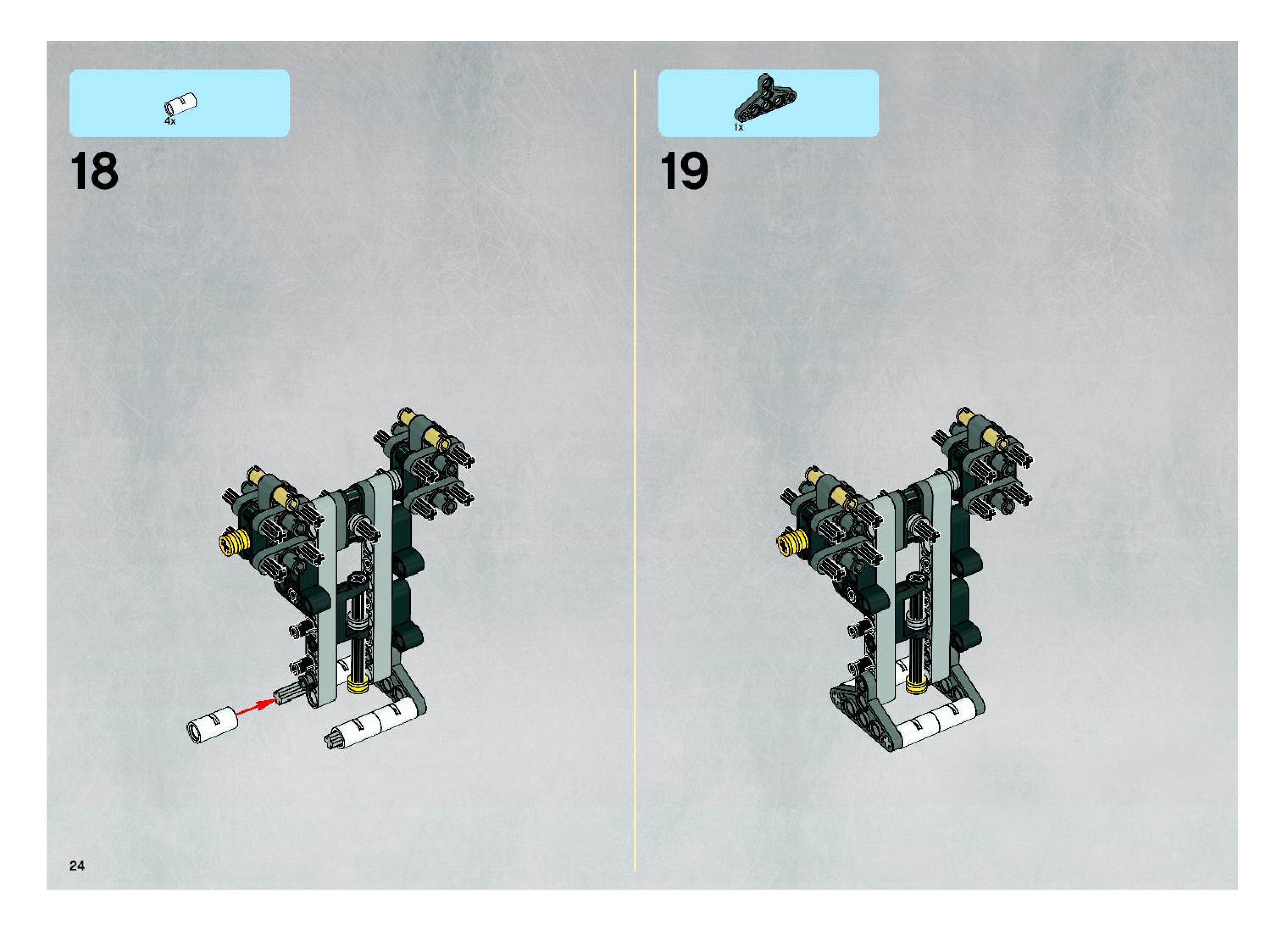 4x

18

1x

19

24