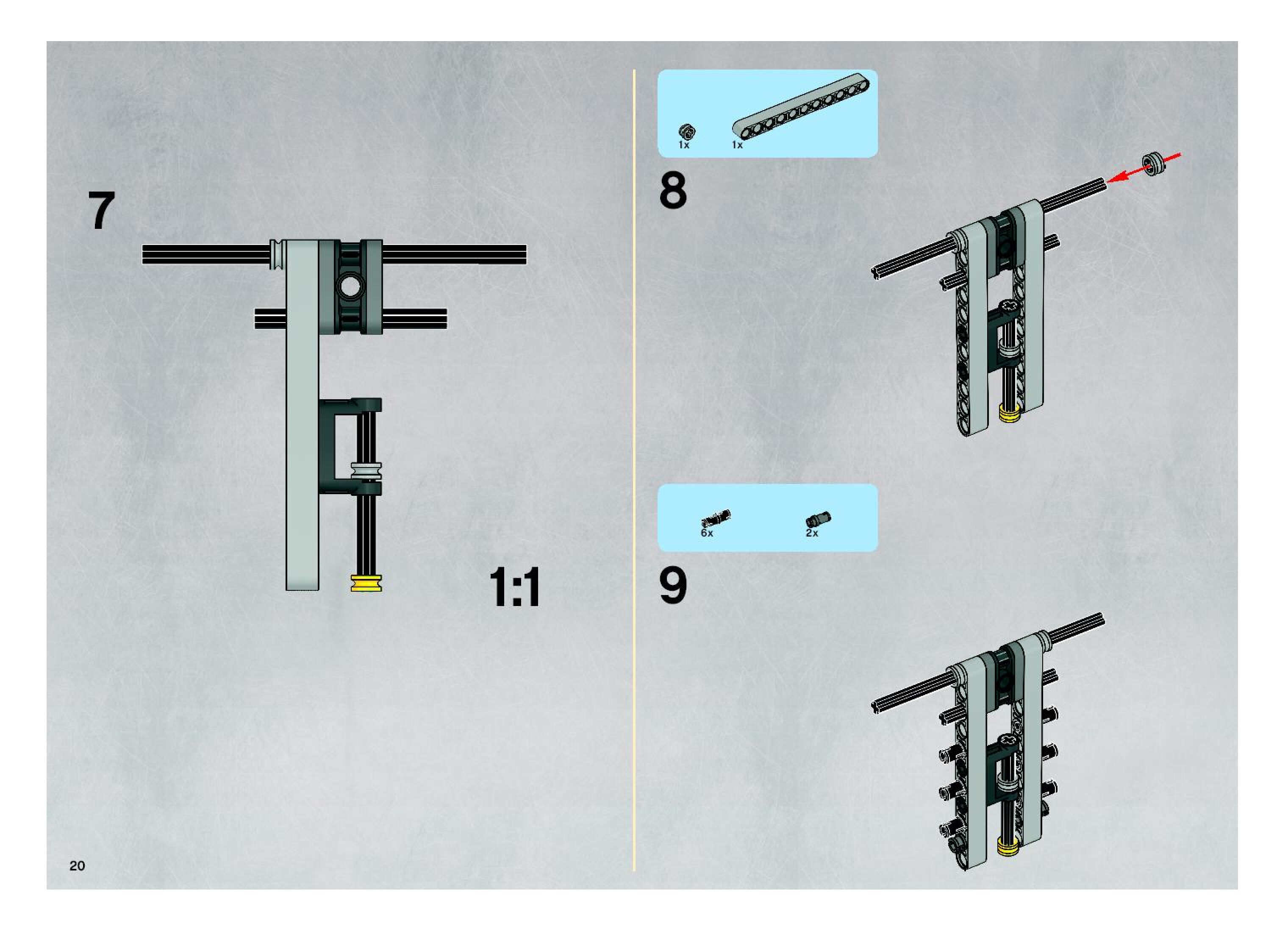 7

1:1

20

1x 1x

8

6x 2x

9