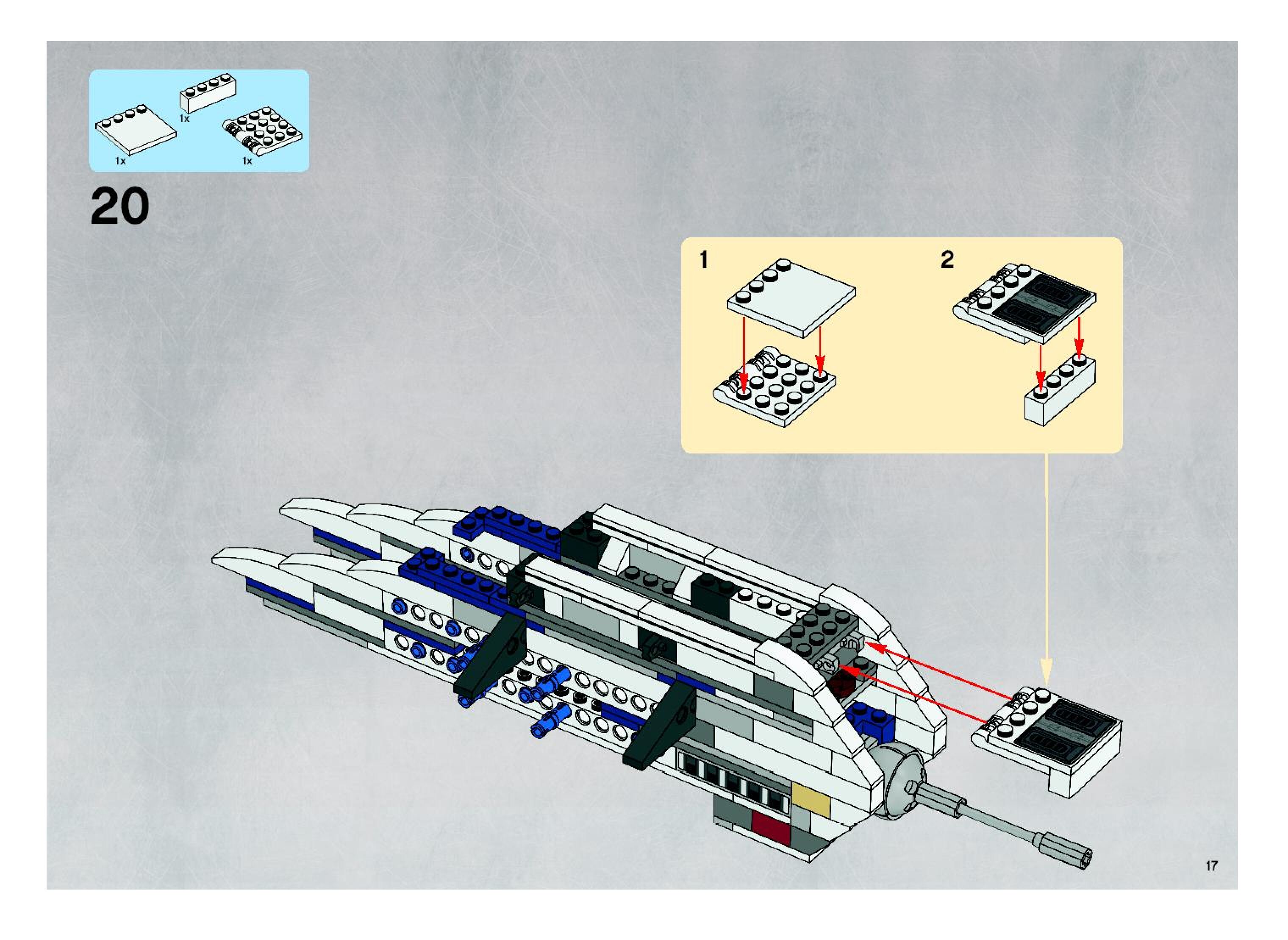 1x

1x

1x

20

1

2

17