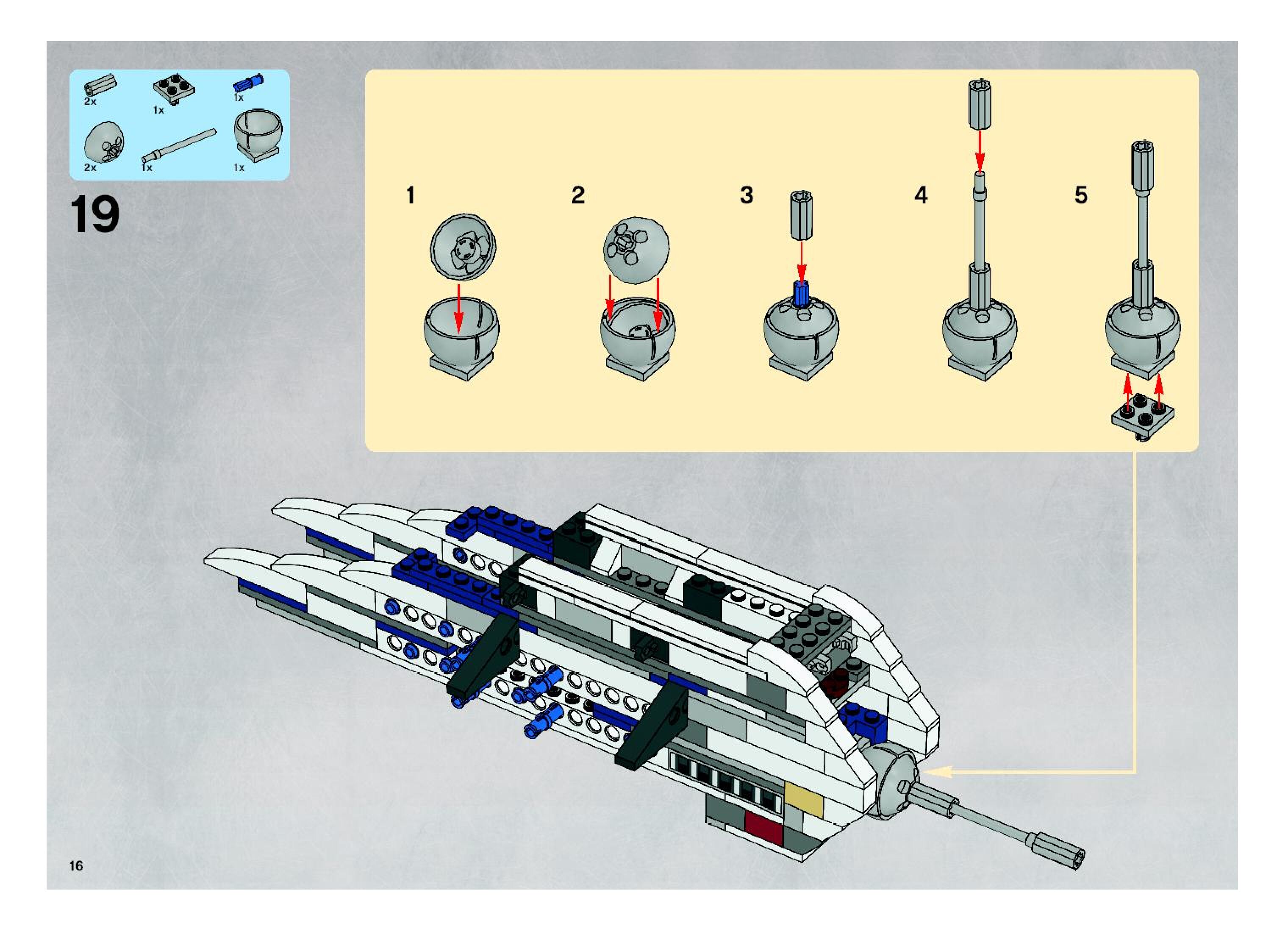 2x 1x 1x
2x 1x 1x

19

1 2 3 4 5

16