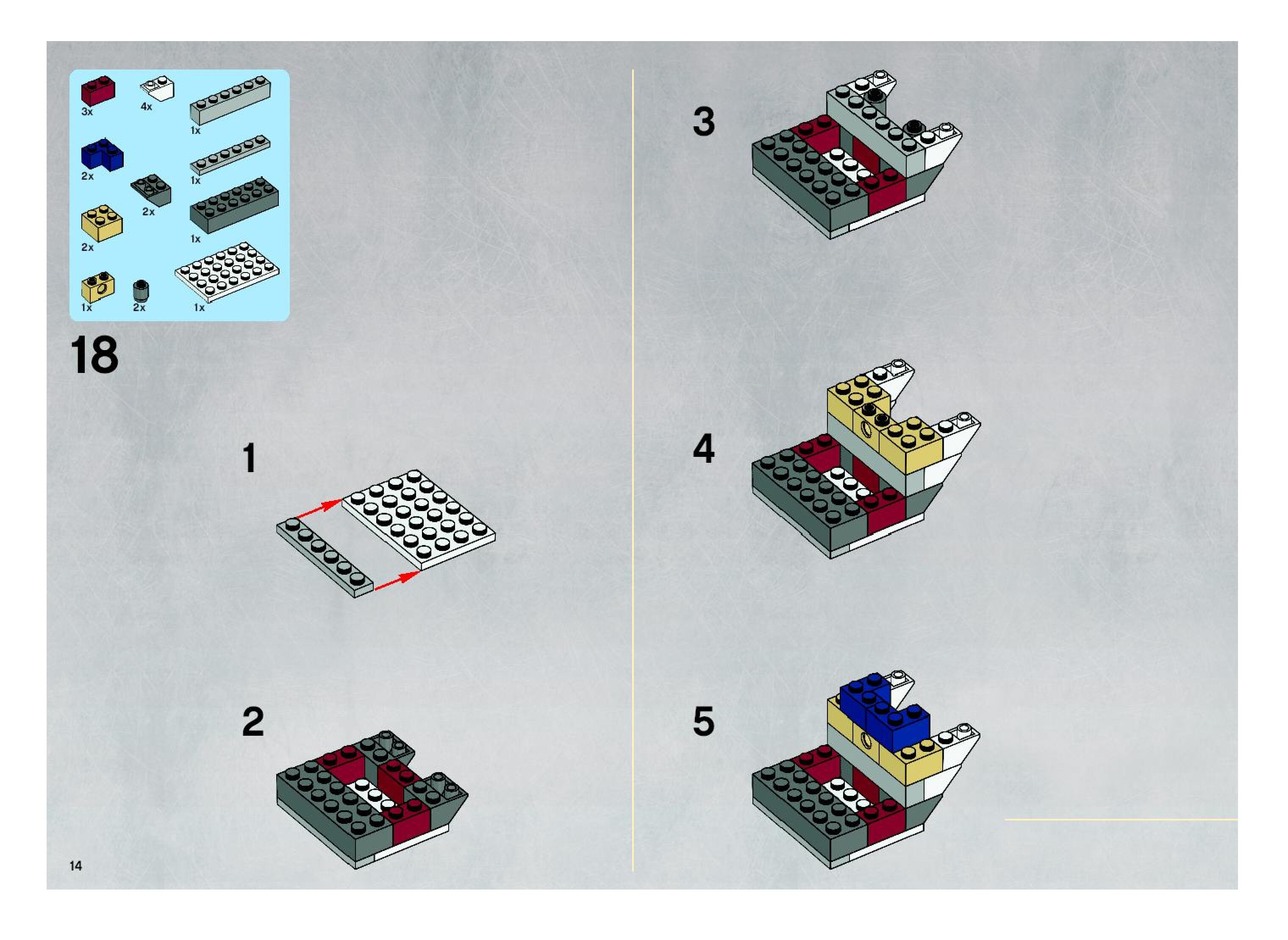 3x
4x
1x
2x
1x
2x
1x
2x
1x
2x
1x

18

1

2

3

4

5

14