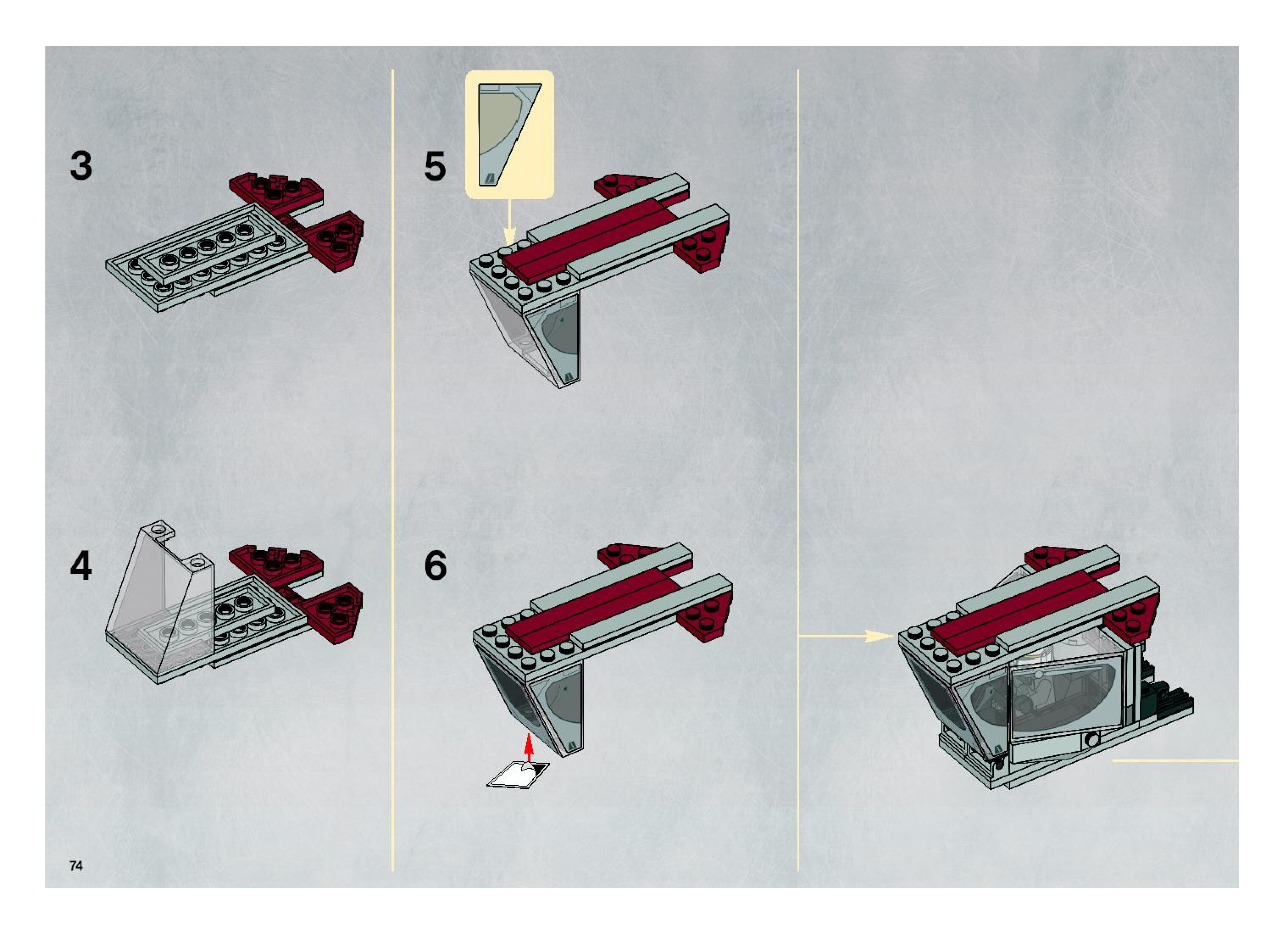 3

4

5

6

74