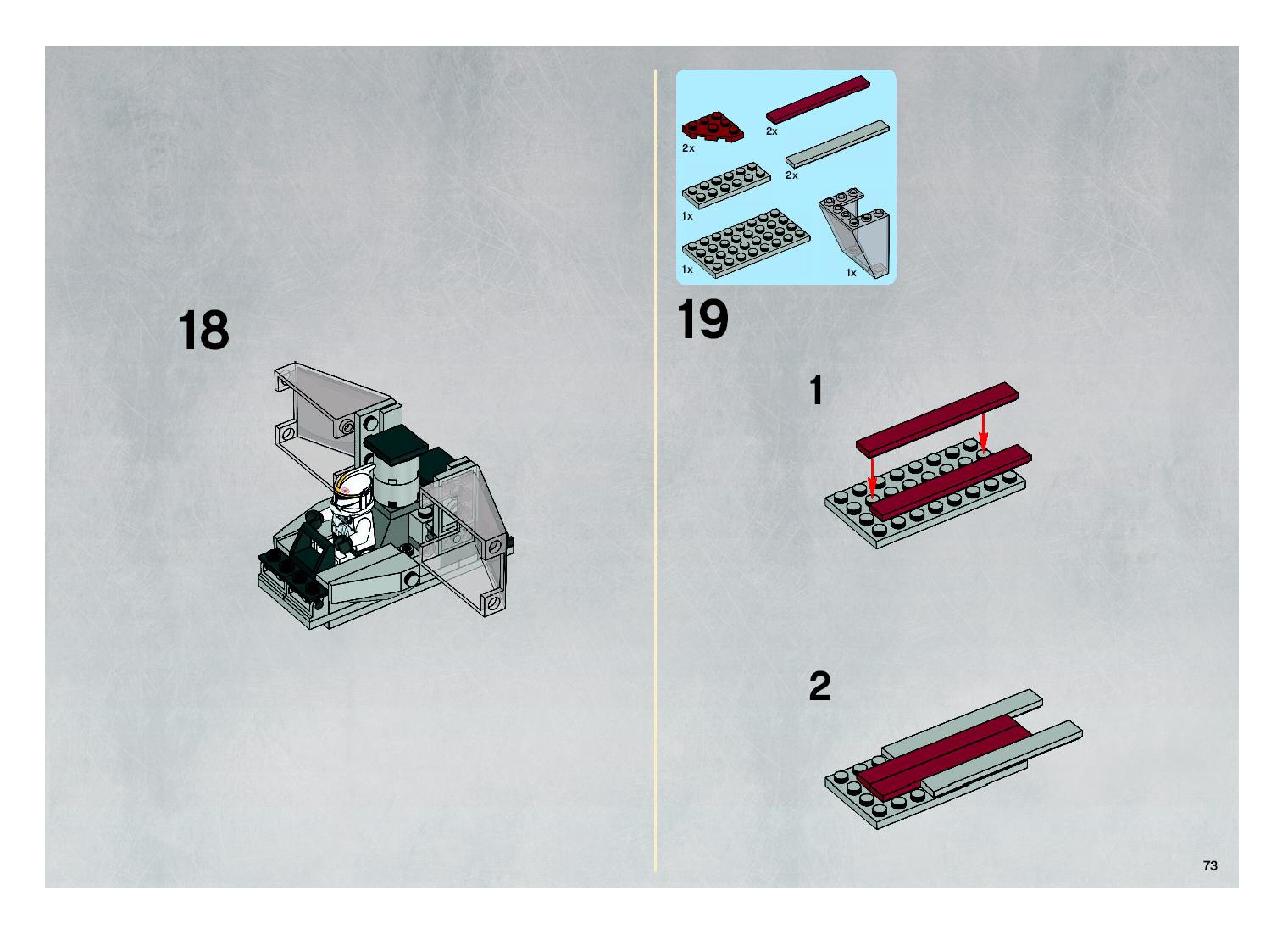 18

2x

2x

2x

1x

1x

1x

19

1

2

73