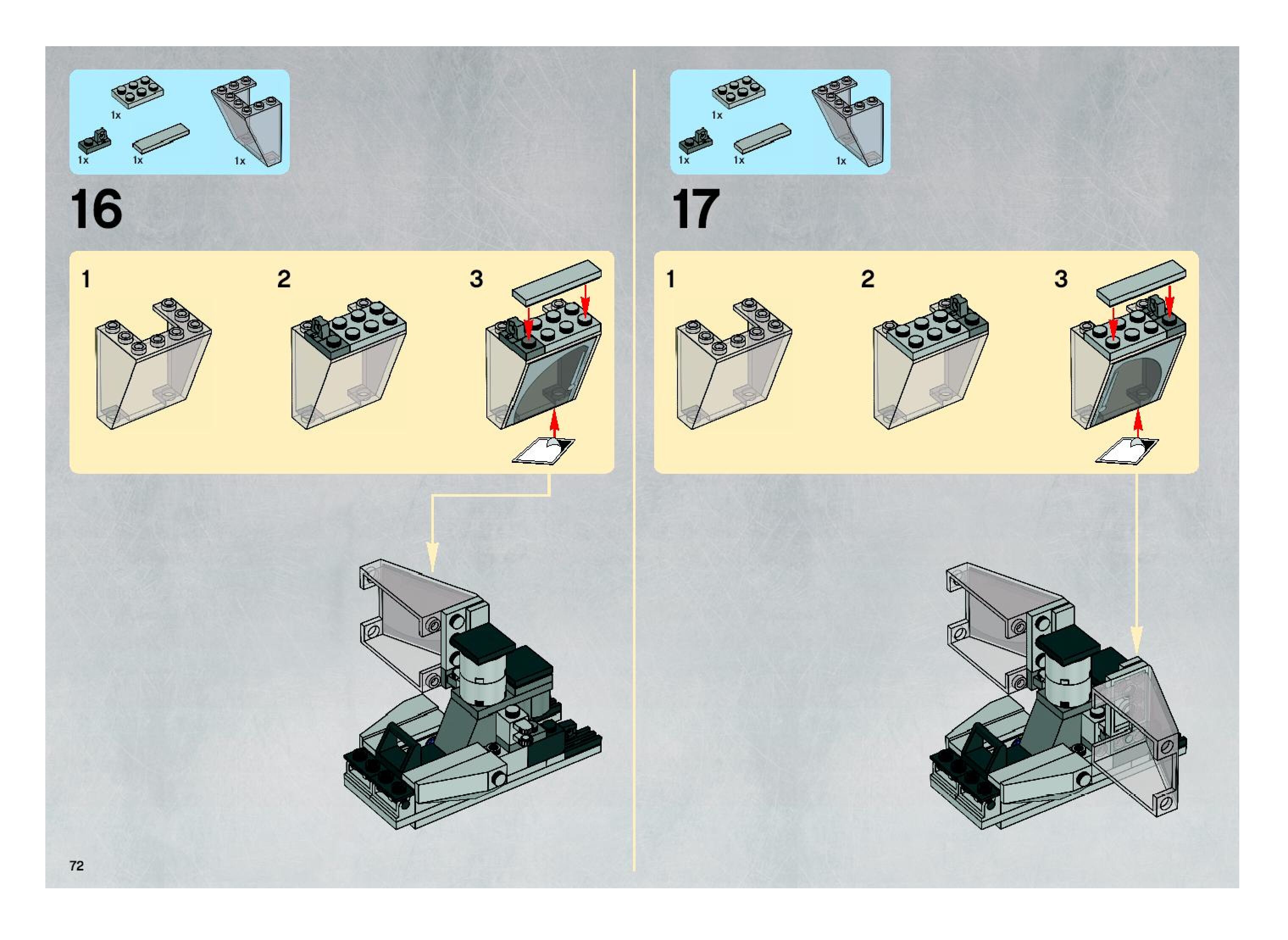 1x
1x
1x
1x

16

1
2
3

1x
1x
1x
1x

17

1
2
3

72