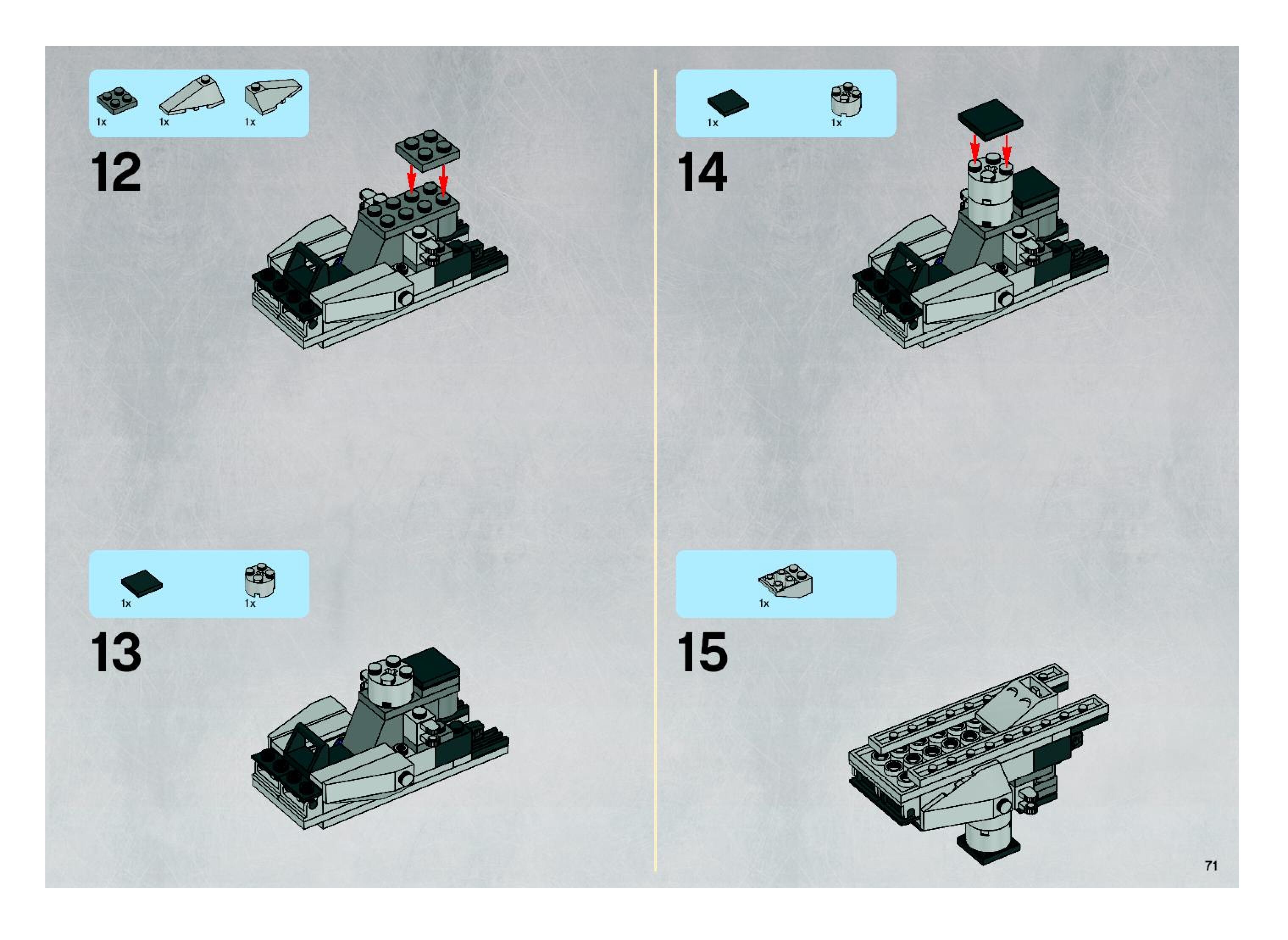 1x 1x 1x

12

1x 1x

13

1x 1x

14

1x

15

71