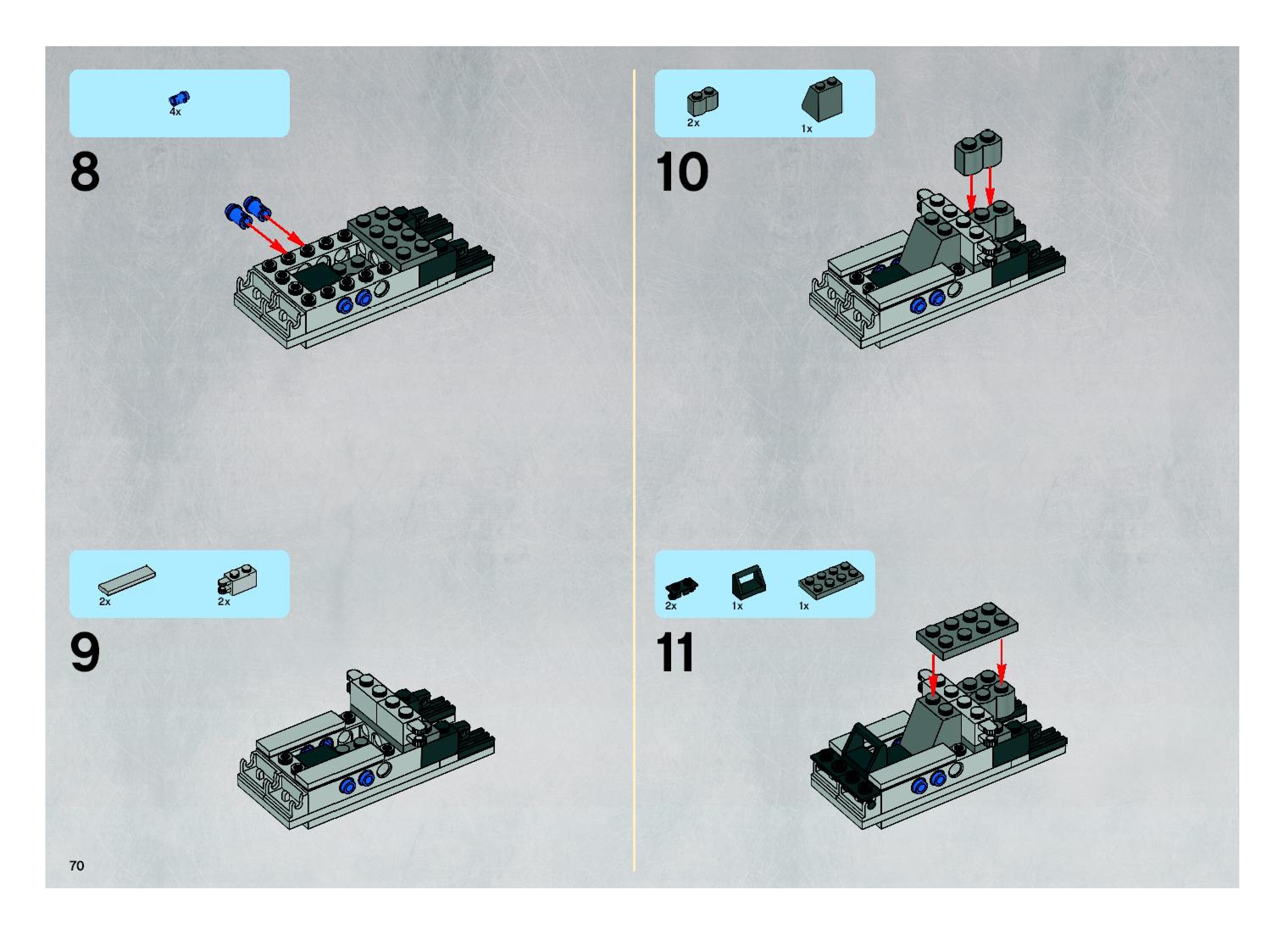 4x

8

2x

2x

9

70

2x

1x

10

2x

1x

1x

11