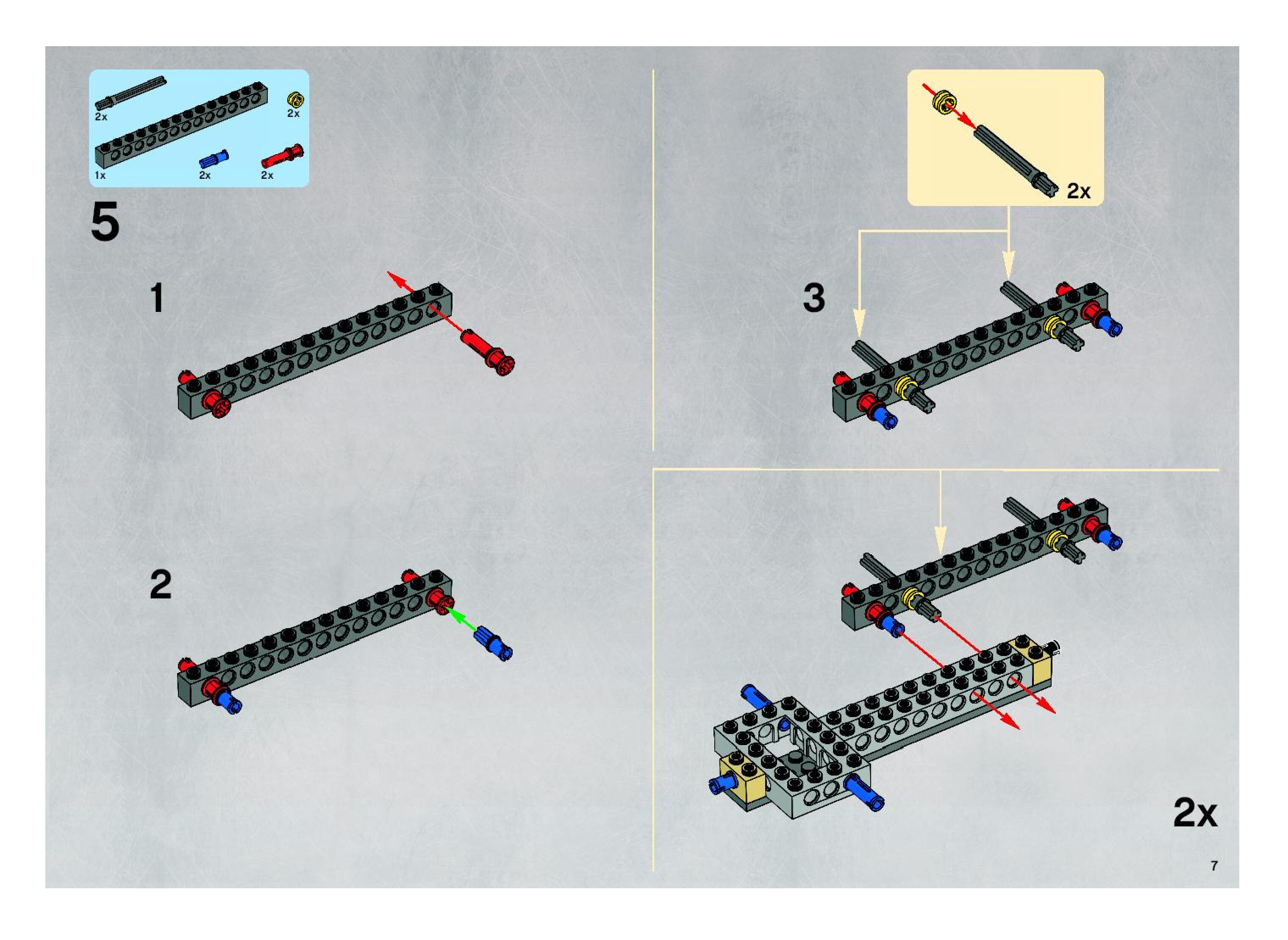 2x
2x
1x
2x
2x

5

1

2

2x

3

2x

7