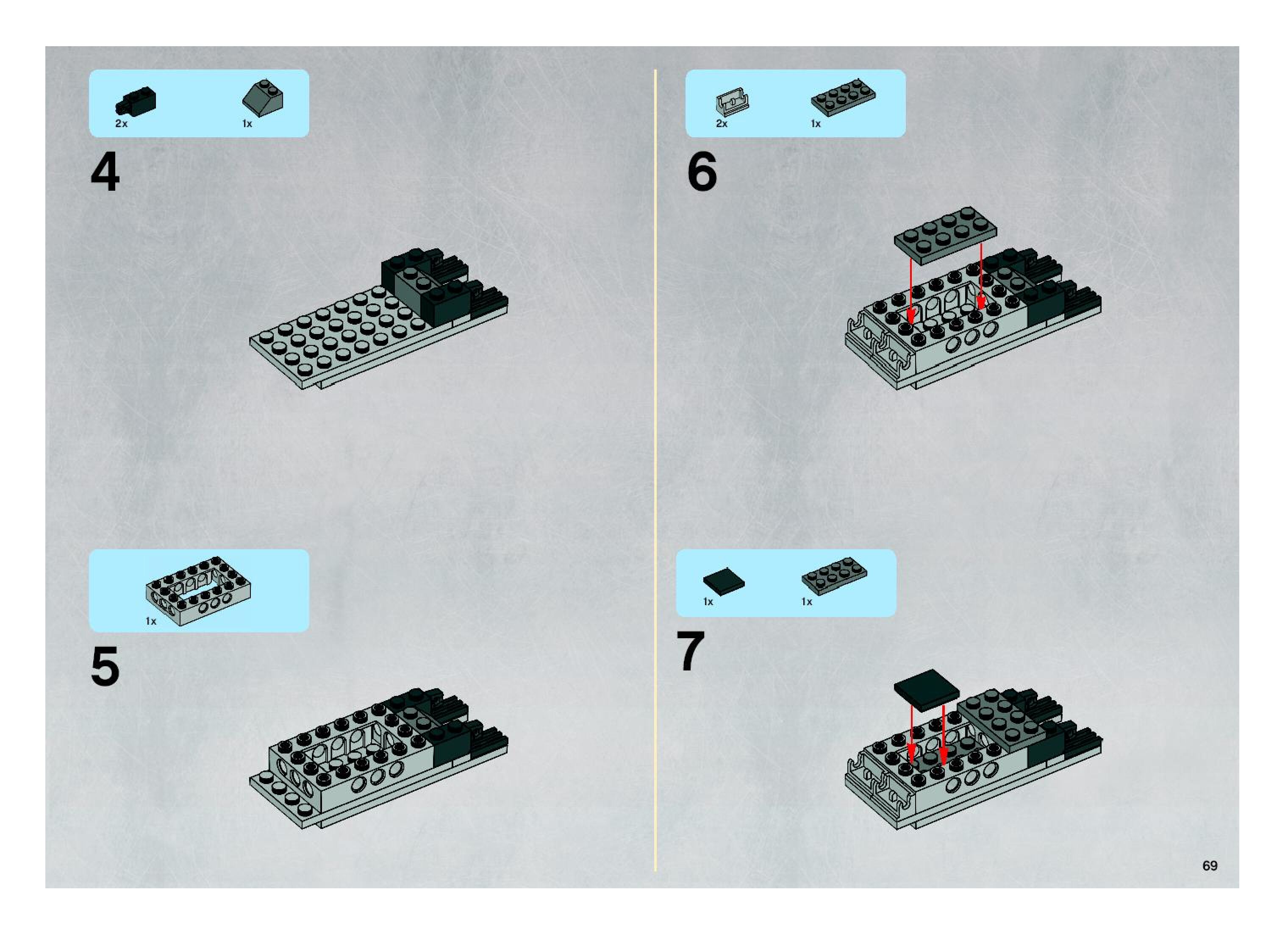 2x

1x

4

1x

5

2x

1x

6

1x

1x

7

69